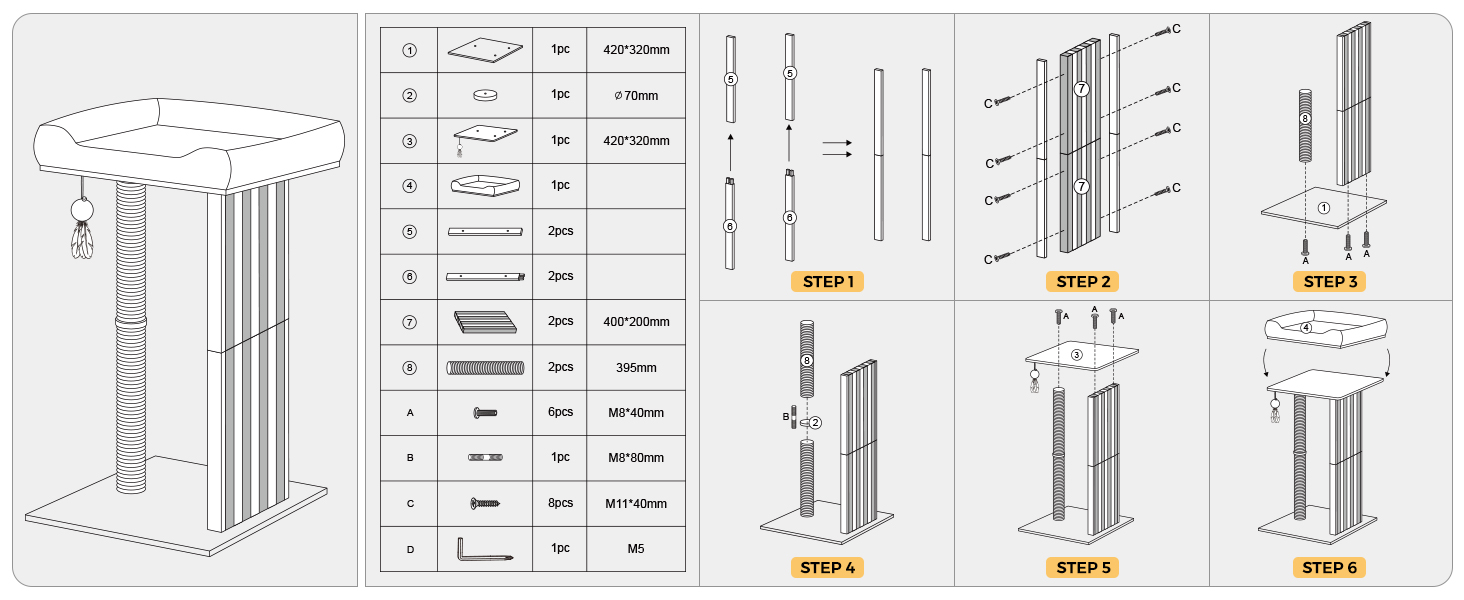 | | | | |
|---|---|---|---|
| ① | | 1pc | 420*320mm |
| ② | | 1pc | ∅70mm |
| ③ | | 1pc | 420*320mm |
| ④ | | 1pc | |
| ⑤ | | 2pcs | |
| ⑥ | | 2pcs | |
| ⑦ | | 2pcs | 400*200mm |
| ⑧ | | 2pcs | 395mm |
| A | | 6pcs | M8*40mm |
| B | | 1pc | M8*80mm |
| C | | 8pcs | M11*40mm |
| D | | 1pc | M5 |

⑤ ⑤ ⑥ ⑥

STEP 1

C C C C C C C C ⑦ ⑦

STEP 2

⑧ ① A A A

STEP 3

⑧ B ②

STEP 4

A A A ③

STEP 5

④

STEP 6