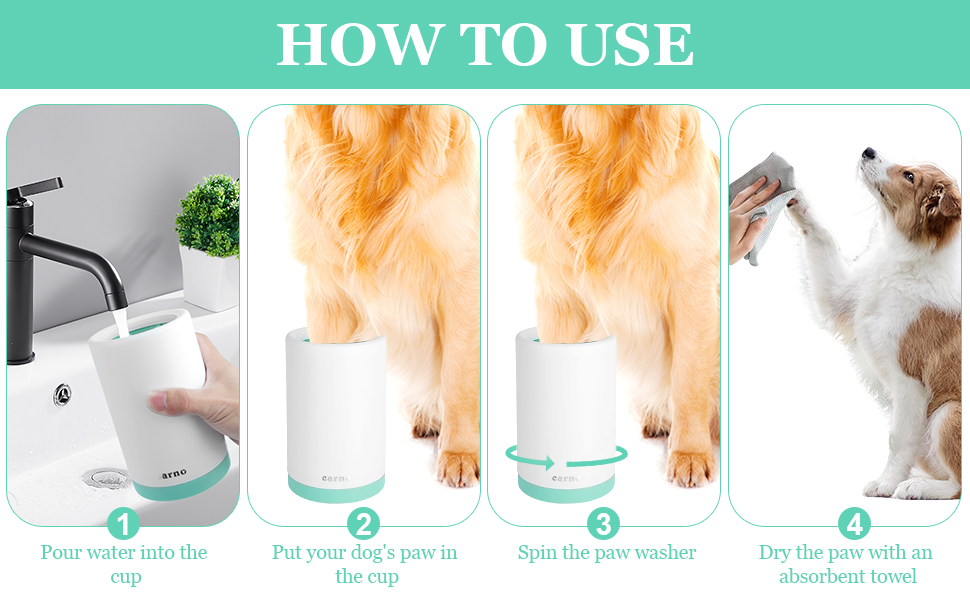 HOW TO USE

carno

1
Pour water into the cup

carno

2
Put your dog's paw in the cup

carno

3
Spin the paw washer

4
Dry the paw with an absorbent towel