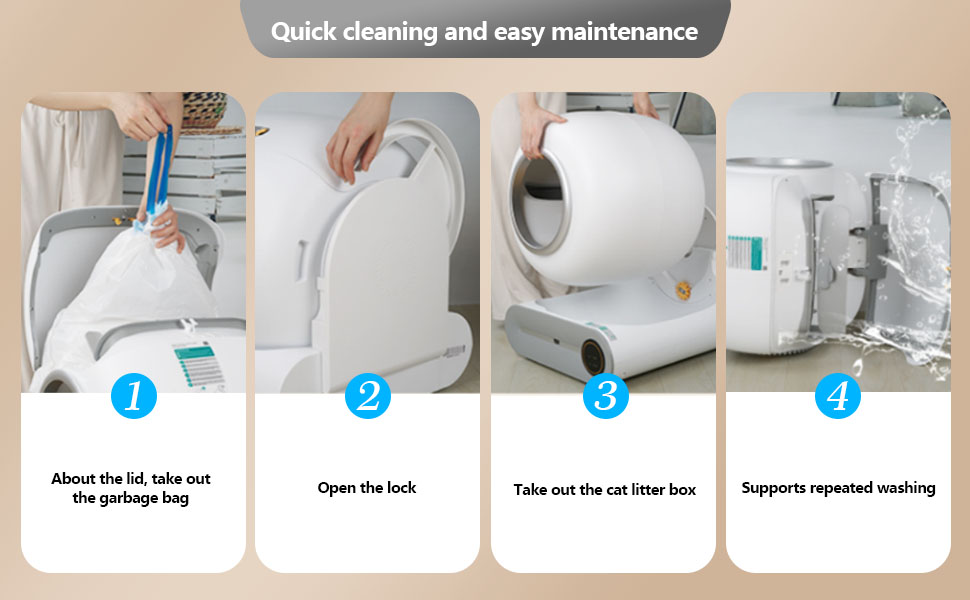 Quick cleaning and easy maintenance

1

About the lid, take out the garbage bag

2

Open the lock

3

Take out the cat litter box

4

Supports repeated washing