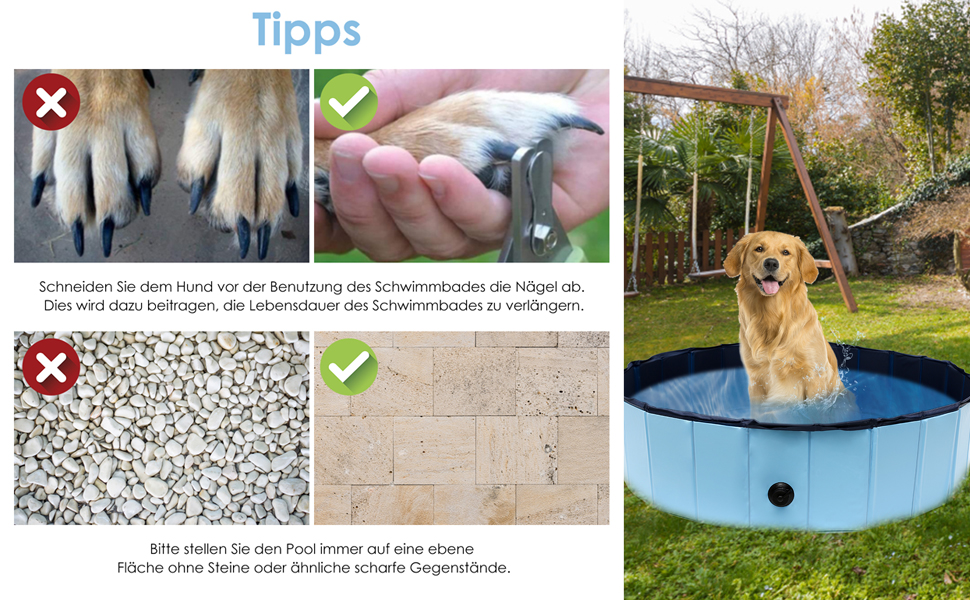 Tipps

Schneiden Sie dem Hund vor der Benutzung des Schwimmbades die Nägel ab. Dies wird dazu beitragen, die Lebensdauer des Schwimmbades zu verlängern.

Bitte stellen Sie den Pool immer auf eine ebene Fläche ohne Steine oder ähnliche scharfe Gegenstände.