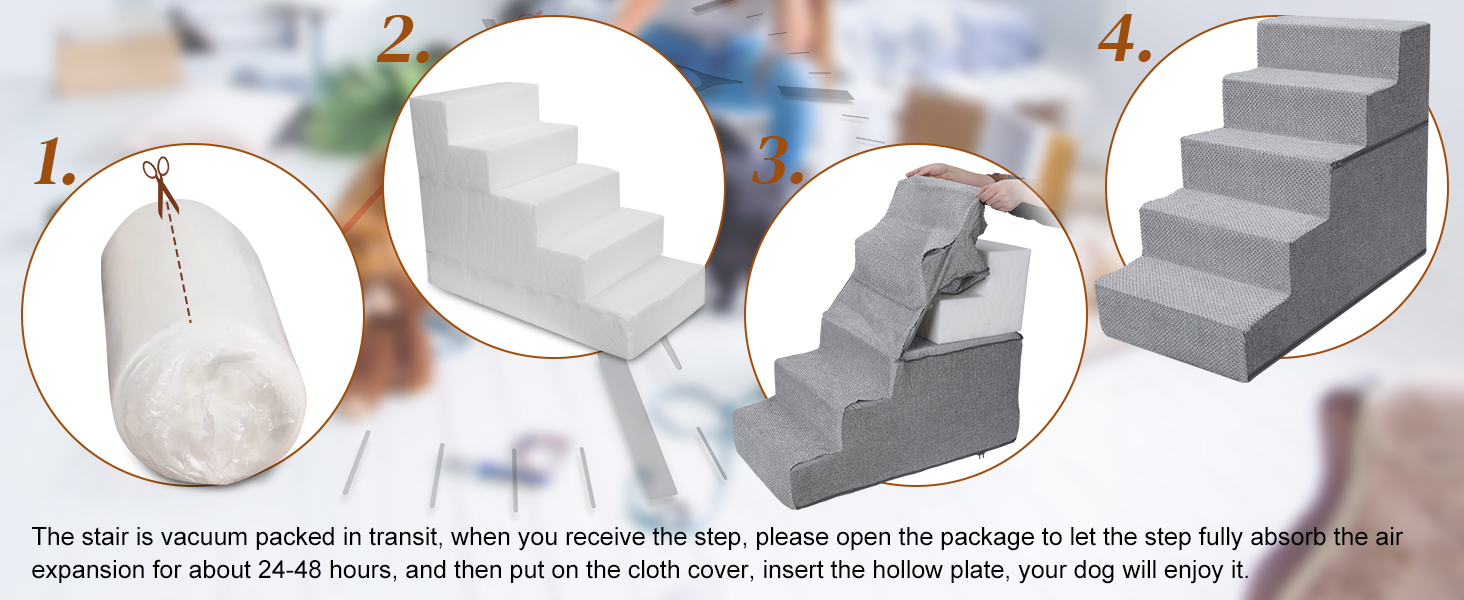 1.

2.

3.

4.

The stair is vacuum packed in transit, when you receive the step, please open the package to let the step fully absorb the air expansion for about 24-48 hours, and then put on the cloth cover, insert the hollow plate, your dog will enjoy it.