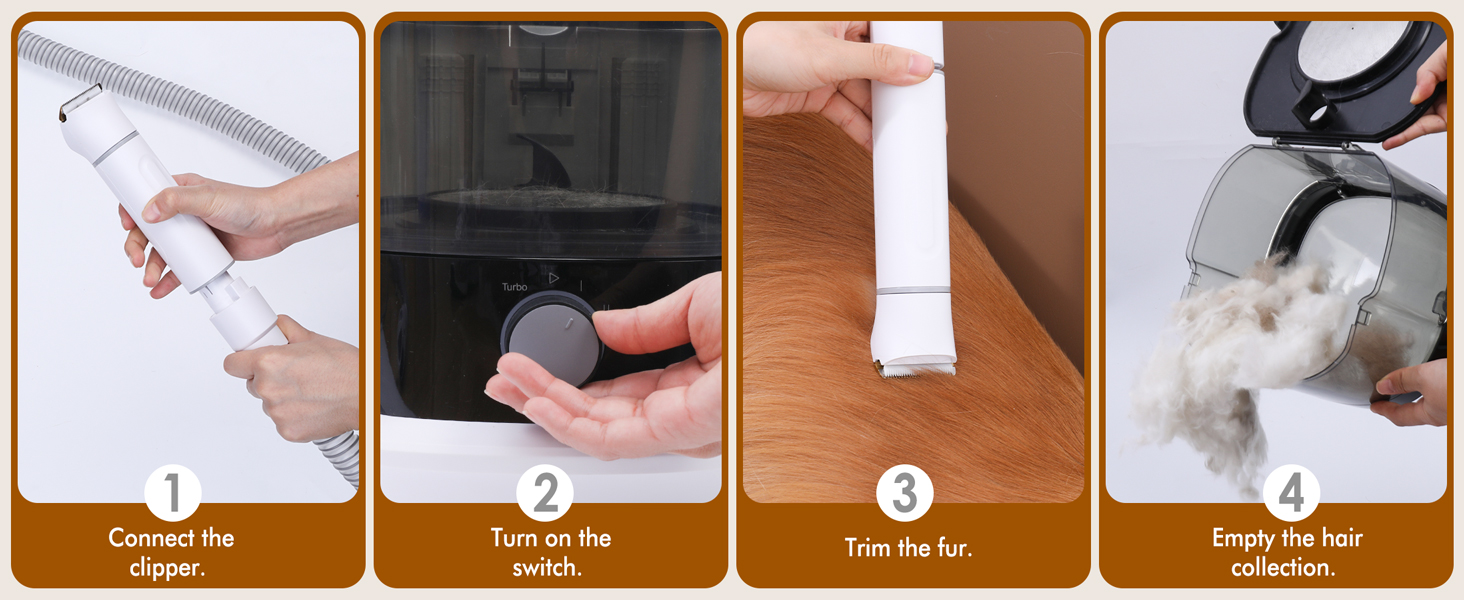 1
Connect the clipper.

Turbo

2
Turn on the switch.

3
Trim the fur.

4
Empty the hair collection.