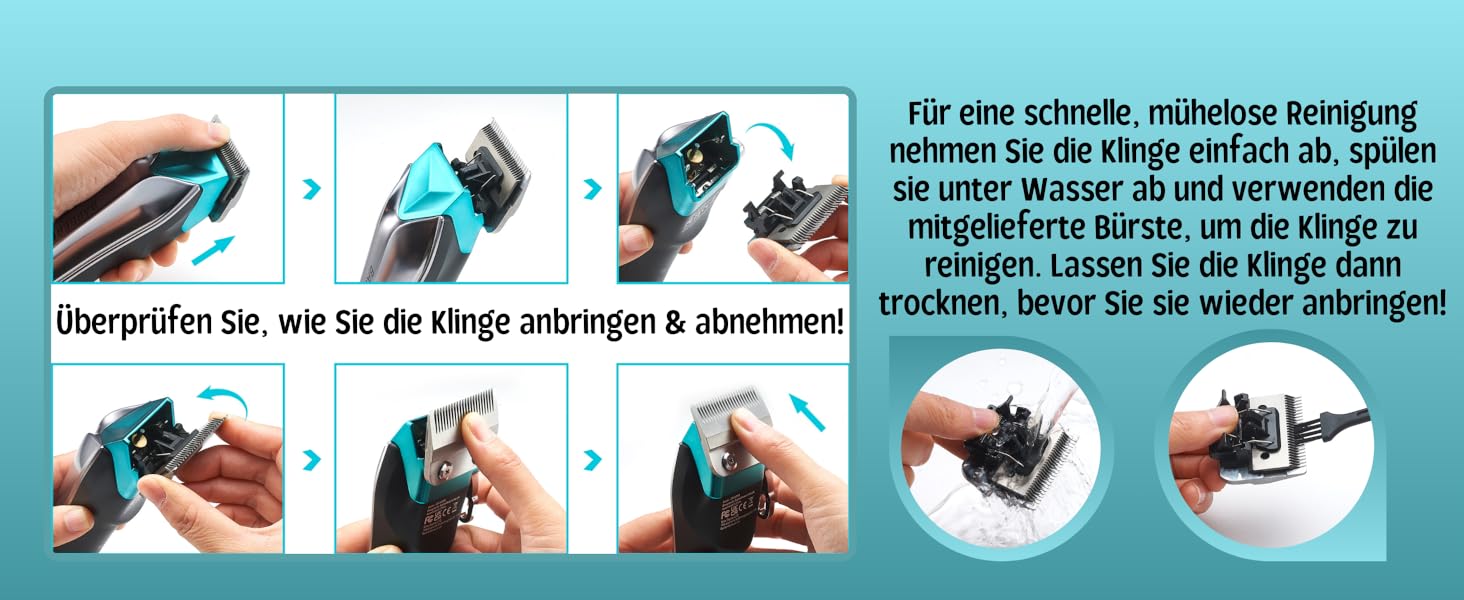 Überprüfen Sie, wie Sie die Klinge anbringen & abnehmen!

Für eine schnelle, mühelose Reinigung nehmen Sie die Klinge einfach ab, spülen sie unter Wasser ab und verwenden die mitgelieferte Bürste, um die Klinge zu reinigen. Lassen Sie die Klinge dann trocknen, bevor Sie sie wieder anbringen!