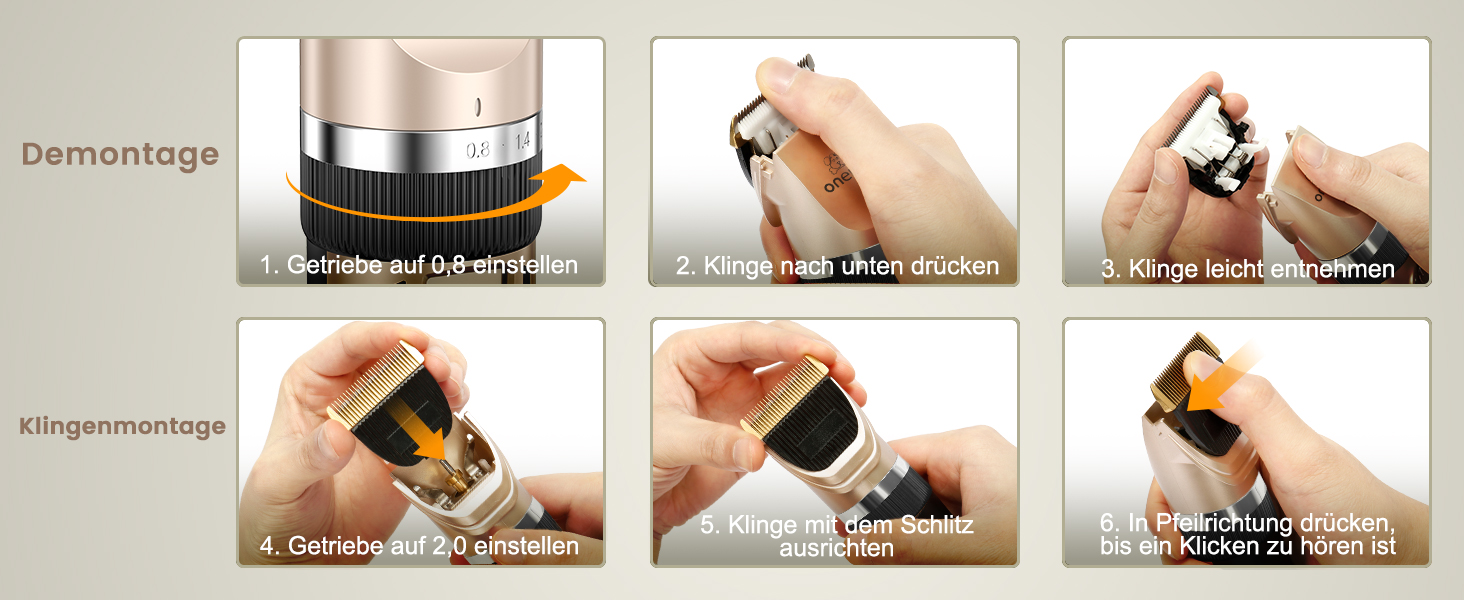 Demontage

0.8 · 1.4

1. Getriebe auf 0,8 einstellen

one

2. Klinge nach unten drücken

3. Klinge leicht entnehmen

Klingenmontage

4. Getriebe auf 2,0 einstellen

5. Klinge mit dem Schlitz ausrichten

6. In Pfeilrichtung drücken, bis ein Klicken zu hören ist