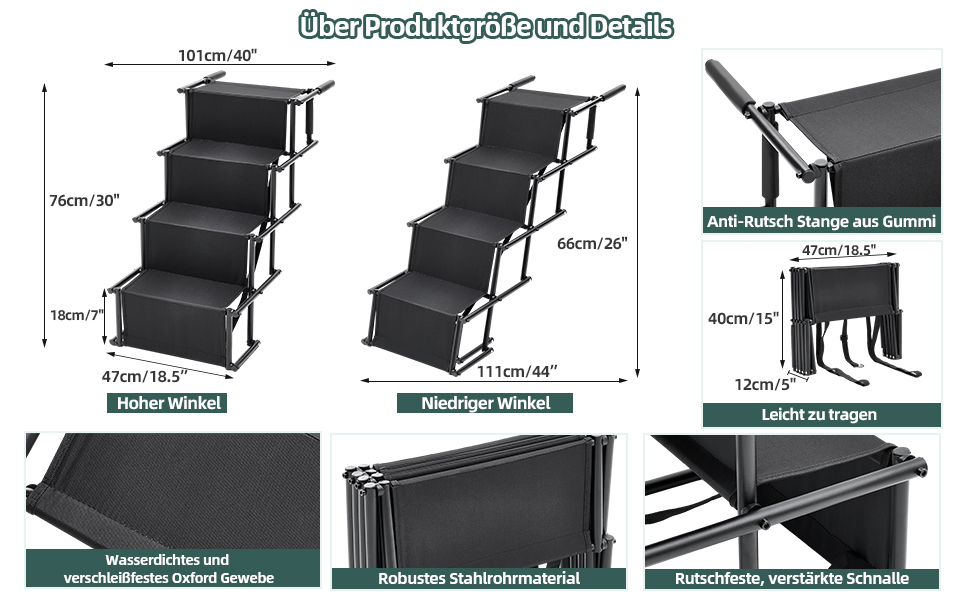 Über Produktgröße und Details

101cm/40"

76cm/30"

18cm/7"

47cm/18.5"

Hoher Winkel

66cm/26"

111cm/44"

Niedriger Winkel

Anti-Rutsch Stange aus Gummi

47cm/18.5"

40cm/15"

12cm/5"

Leicht zu tragen

Wasserdichtes und verschleißfestes Oxford Gewebe

Robustes Stahlrohrmaterial

Rutschfeste, verstärkte Schnalle