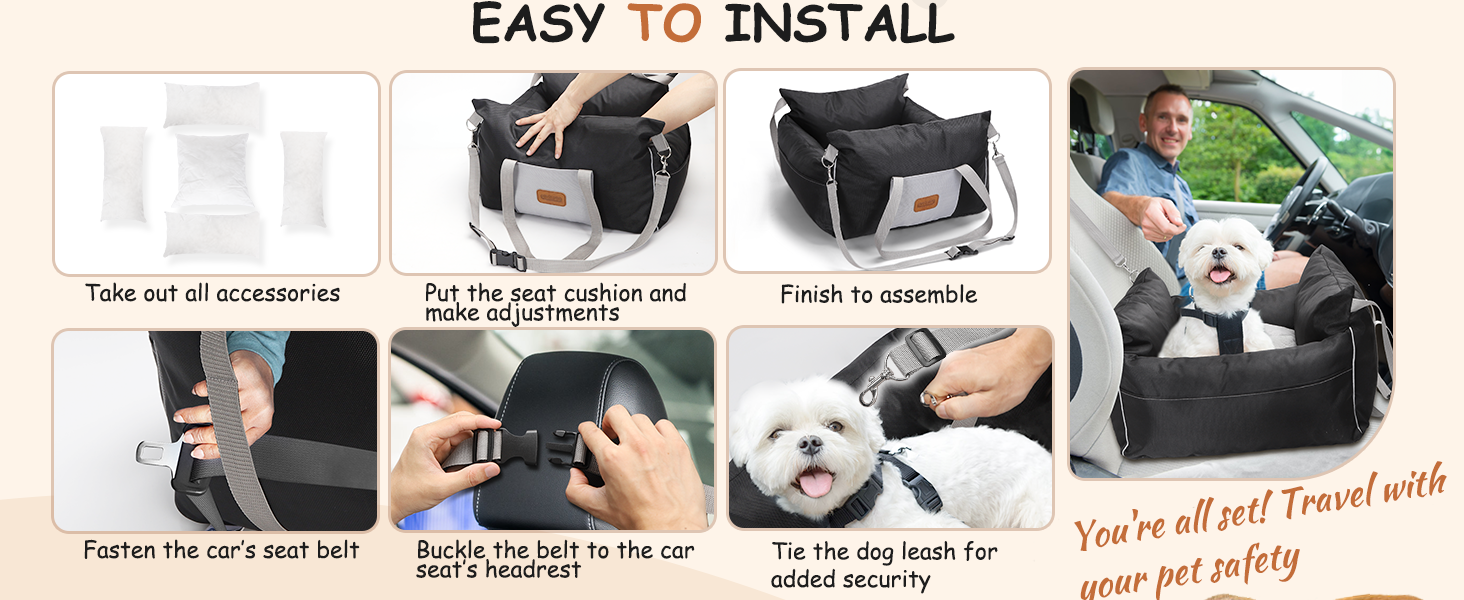 EASY TO INSTALL

Take out all accessories

Put the seat cushion and make adjustments

Finish to assemble

Fasten the car's seat belt

Buckle the belt to the car seat's headrest

Tie the dog leash for added security

You're all set! Travel with your pet safety