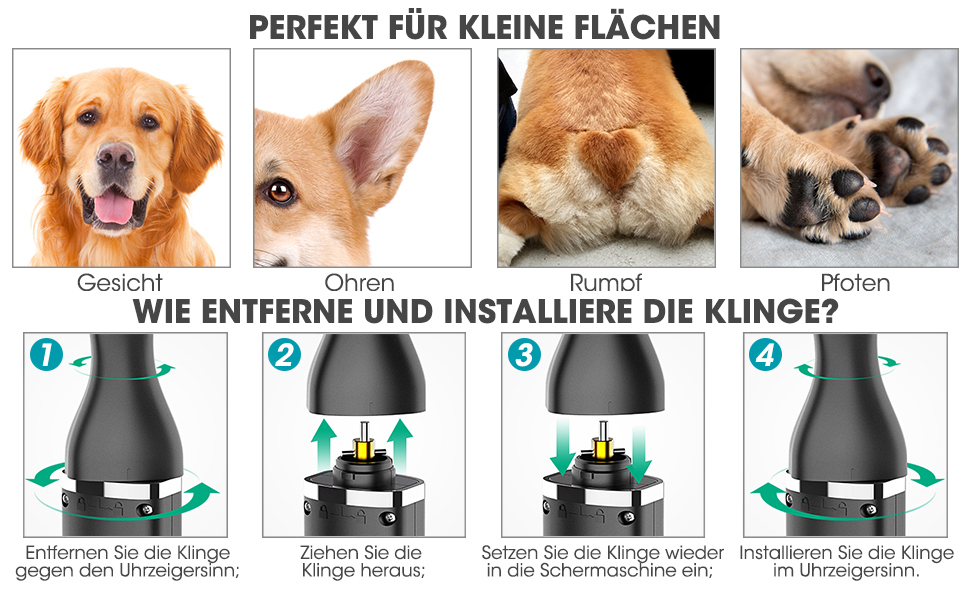 PERFEKT FÜR KLEINE FLÄCHEN

Gesicht

Ohren

Rumpf

Pfoten

WIE ENTFERNE UND INSTALLIERE DIE KLINGE?

1

Entfernen Sie die Klinge gegen den Uhrzeigersinn;

2

Ziehen Sie die Klinge heraus;

3

Setzen Sie die Klinge wieder in die Schermaschine ein;

4

Installieren Sie die Klinge im Uhrzeigersinn.