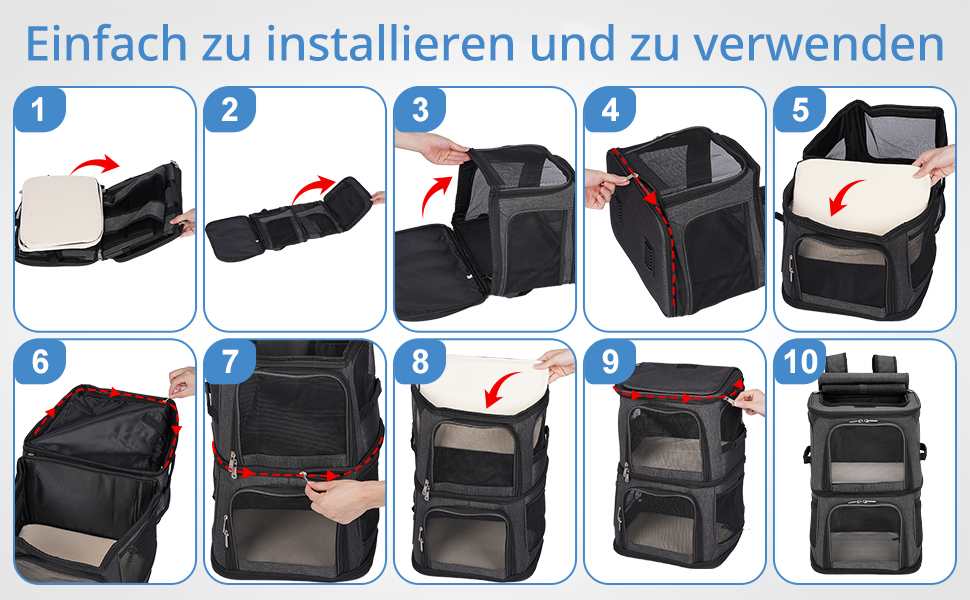 Einfach zu installieren und zu verwenden

1

2

3

4

5

6

7

8

9

10