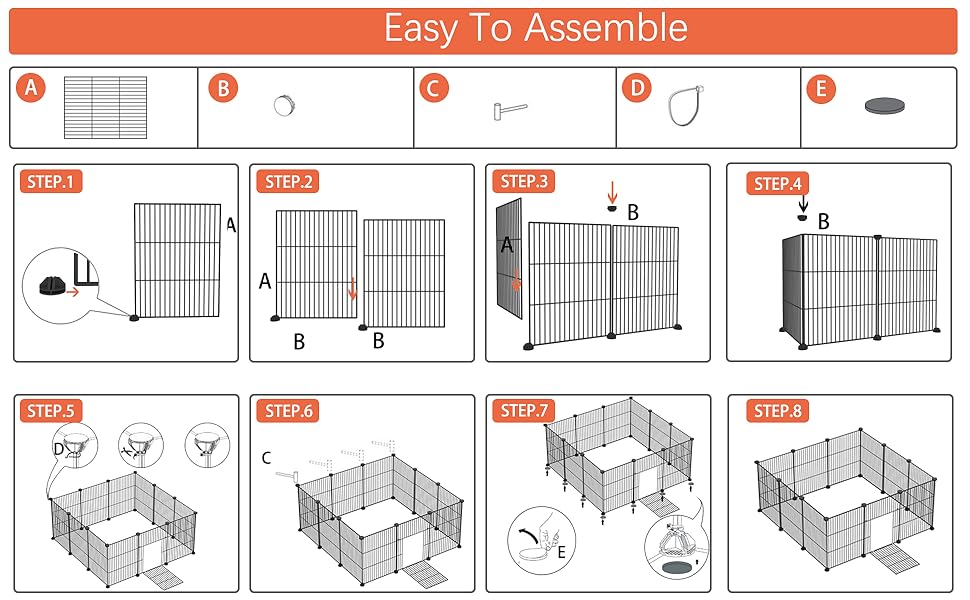 Easy To Assemble

A

B

C

D

E

STEP.1

A

STEP.2

A

B

B

STEP.3

B

A

STEP.4

B

STEP.5

D

STEP.6

C

STEP.7

E

STEP.8