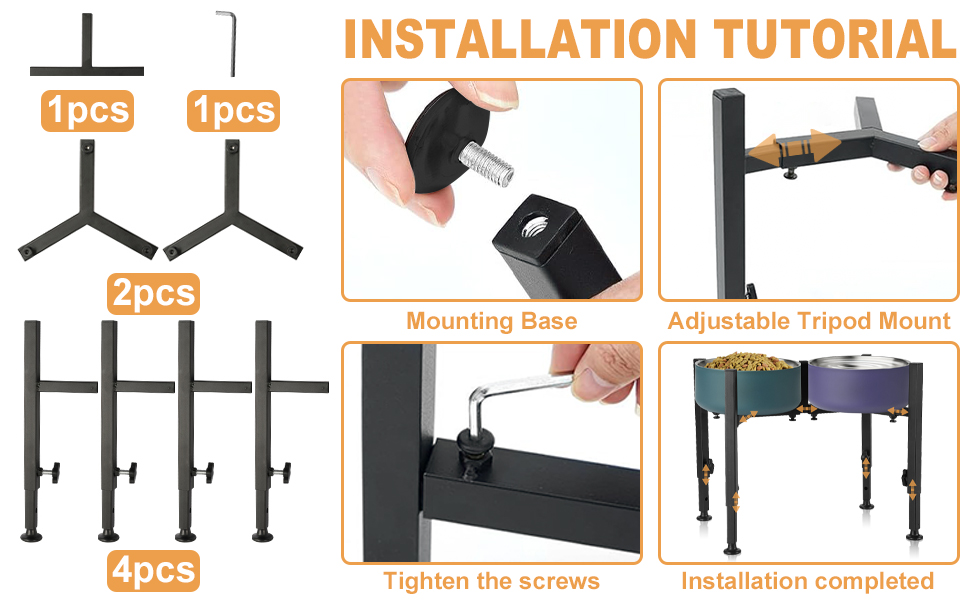 1pcs

1pcs

2pcs

4pcs

INSTALLATION TUTORIAL

Mounting Base

Adjustable Tripod Mount

Tighten the screws

Installation completed