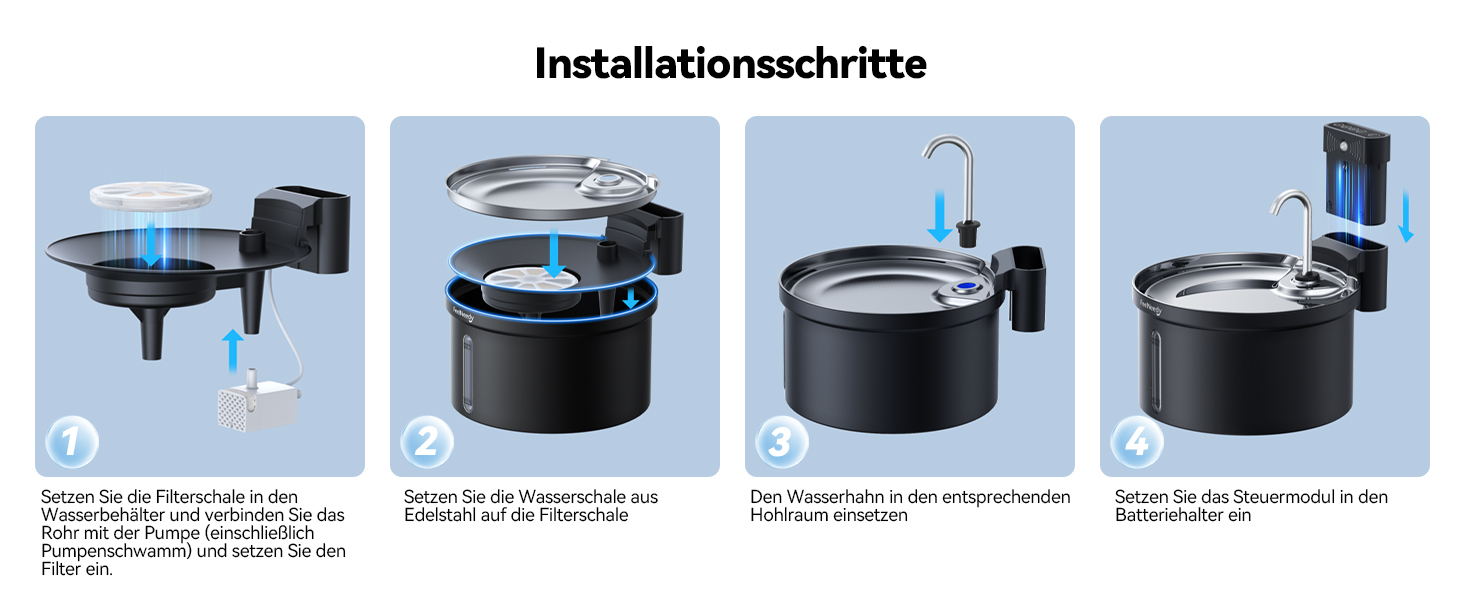 Installationsschritte

1

Setzen Sie die Filterschale in den Wasserbehälter und verbinden Sie das Rohr mit der Pumpe (einschließlich Pumpenschwamm) und setzen Sie den Filter ein.

2

Setzen Sie die Wasserschale aus Edelstahl auf die Filterschale

3

Den Wasserhahn in den entsprechenden Hohlraum einsetzen

4

Setzen Sie das Steuermodul in den Batteriehalter ein