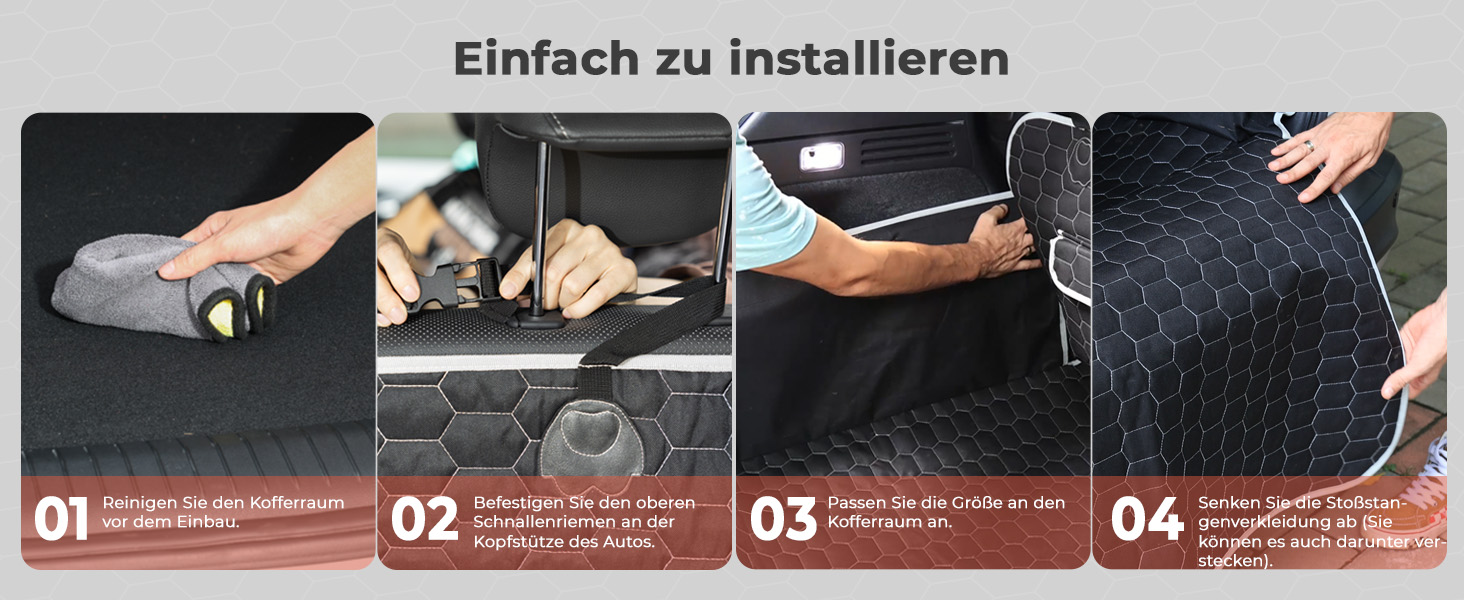 Einfach zu installieren

01 Reinigen Sie den Kofferraum vor dem Einbau.

02 Befestigen Sie den oberen Schnallenriemen an der Kopfstütze des Autos.

03 Passen Sie die Größe an den Kofferraum an.

04 Senken Sie die Stoßstangenverkleidung ab (Sie können es auch darunter verstecken).