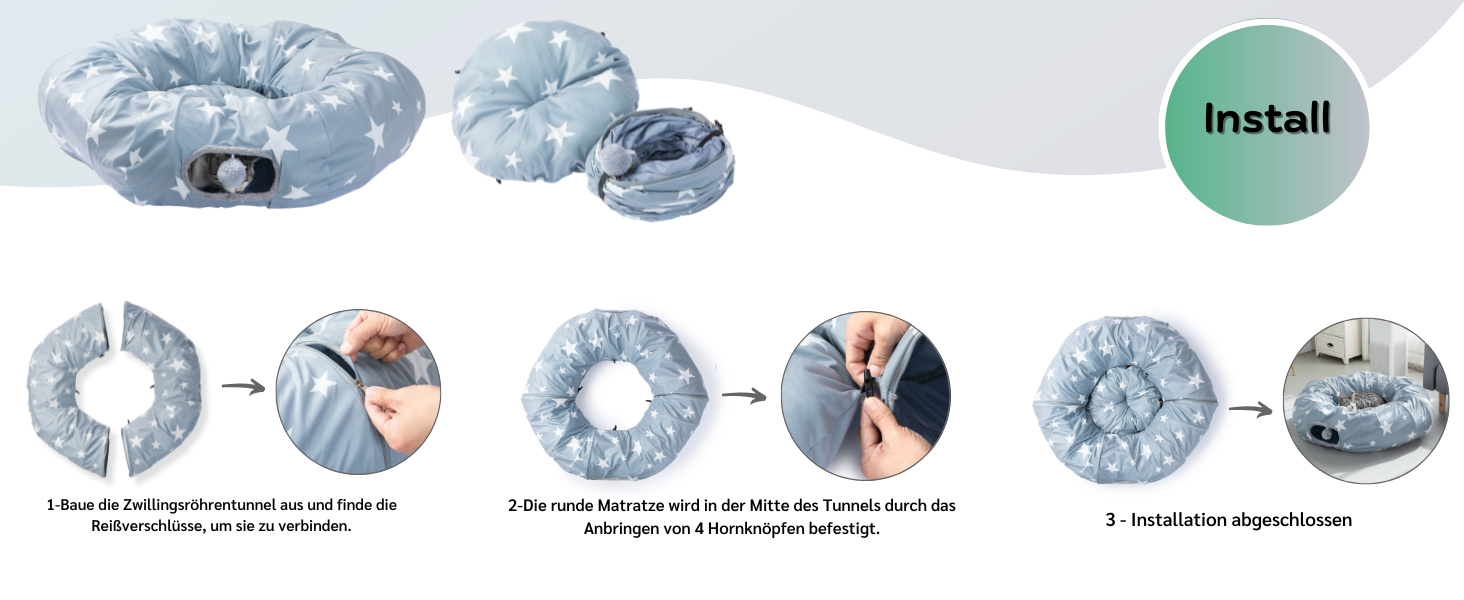 Install

1-Baue die Zwillingsröhrentunnel aus und finde die Reißverschlüsse, um sie zu verbinden.

2-Die runde Matratze wird in der Mitte des Tunnels durch das Anbringen von 4 Hornknöpfen befestigt.

3 - Installation abgeschlossen