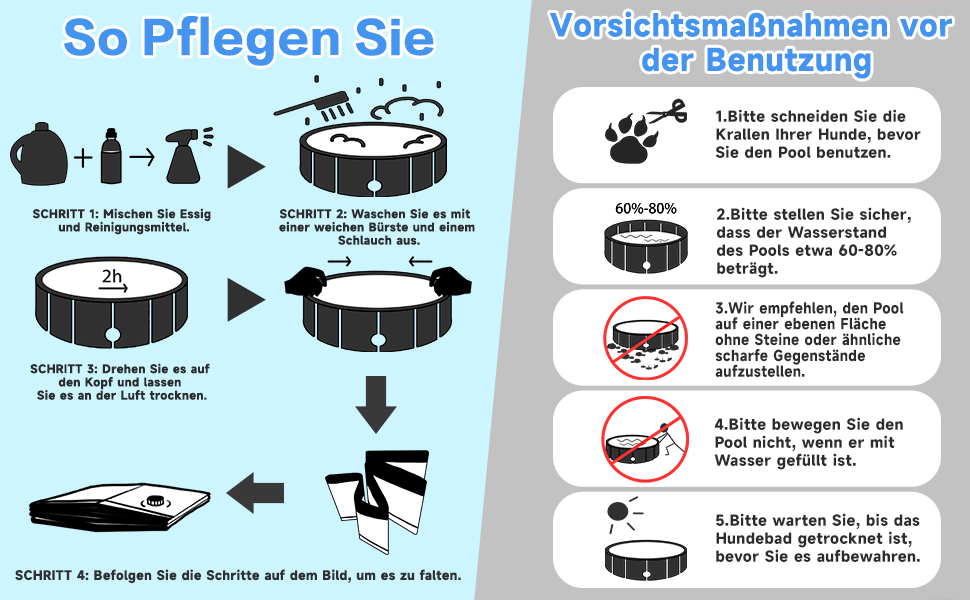 So Pflegen Sie

SCHRITT 1: Mischen Sie Essig und Reinigungsmittel.

SCHRITT 2: Waschen Sie es mit einer weichen Bürste und einem Schlauch aus.

2h

SCHRITT 3: Drehen Sie es auf den Kopf und lassen Sie es an der Luft trocknen.

SCHRITT 4: Befolgen Sie die Schritte auf dem Bild, um es zu falten.

Vorsichtsmaßnahmen vor der Benutzung

1.Bitte schneiden Sie die Krallen Ihrer Hunde, bevor Sie den Pool benutzen.

60%-80%

2.Bitte stellen Sie sicher, dass der Wasserstand des Pools etwa 60-80% beträgt.

3.Wir empfehlen, den Pool auf einer ebenen Fläche ohne Steine oder ähnliche scharfe Gegenstände aufzustellen.

4.Bitte bewegen Sie den Pool nicht, wenn er mit Wasser gefüllt ist.

5.Bitte warten Sie, bis das Hundebad getrocknet ist, bevor Sie es aufbewahren.