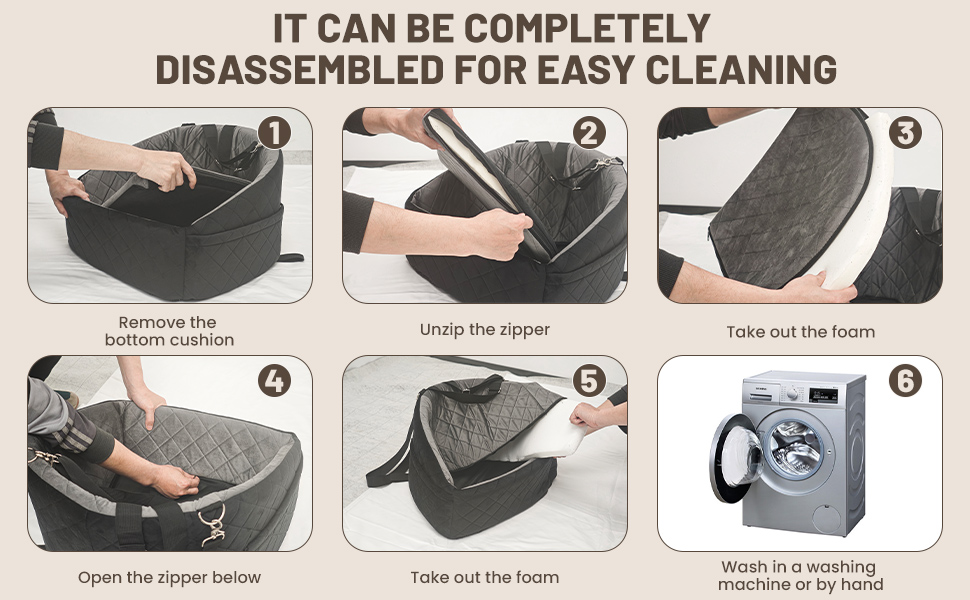 IT CAN BE COMPLETELY DISASSEMBLED FOR EASY CLEANING

1

Remove the bottom cushion

2

Unzip the zipper

3

Take out the foam

4

Open the zipper below

5

Take out the foam

6

Wash in a washing machine or by hand