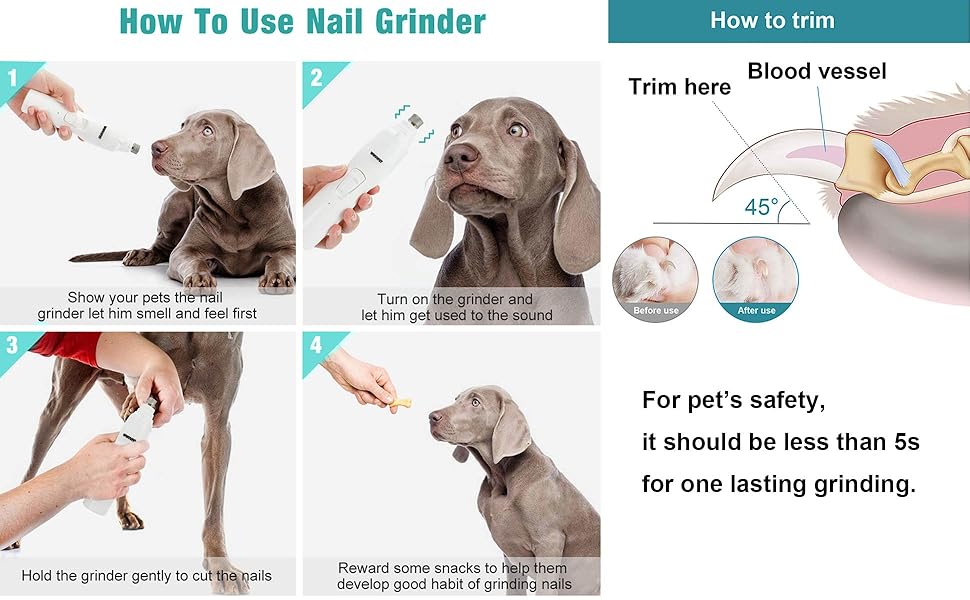 How To Use Nail Grinder

1

Show your pets the nail grinder let him smell and feel first

2

Turn on the grinder and let him get used to the sound

3

Hold the grinder gently to cut the nails

4

Reward some snacks to help them develop good habit of grinding nails

How to trim

Trim here

Blood vessel

45°

Before use

After use

For pet's safety, it should be less than 5s for one lasting grinding.