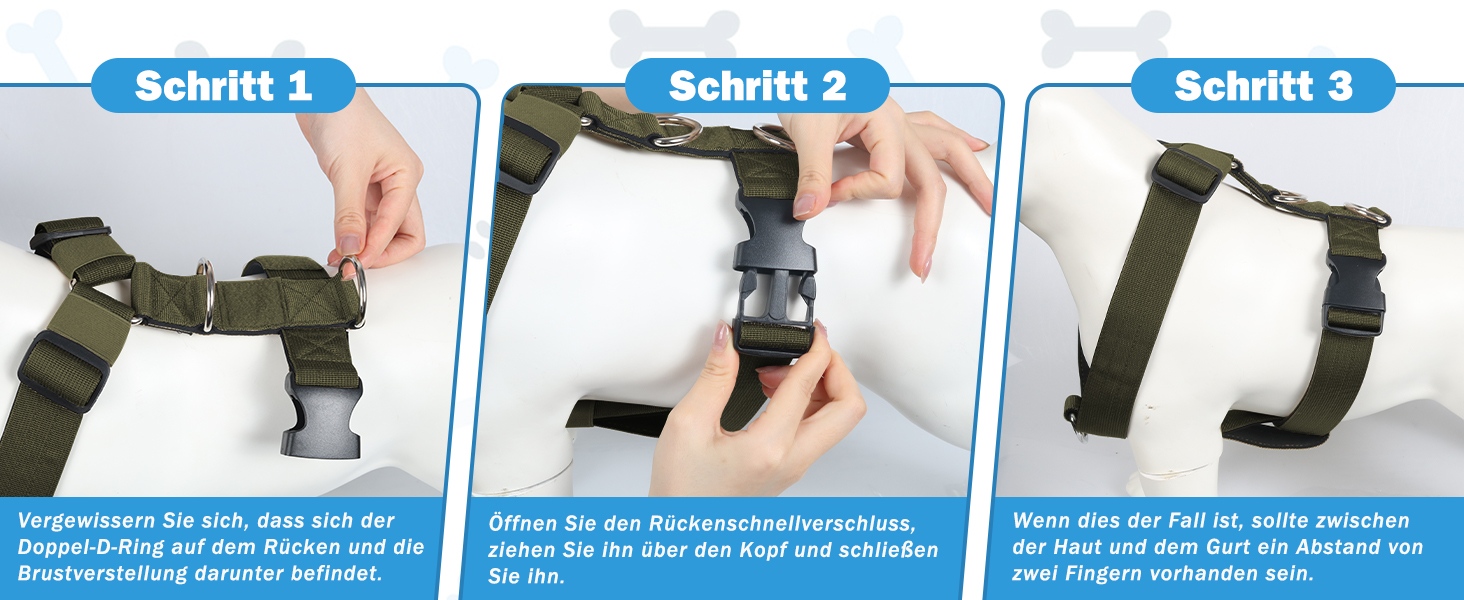 Schritt 1

Vergewissern Sie sich, dass sich der Doppel-D-Ring auf dem Rücken und die Brustverstellung darunter befindet.

Schritt 2

Öffnen Sie den Rückenschnellverschluss, ziehen Sie ihn über den Kopf und schließen Sie ihn.

Schritt 3

Wenn dies der Fall ist, sollte zwischen der Haut und dem Gurt ein Abstand von zwei Fingern vorhanden sein.