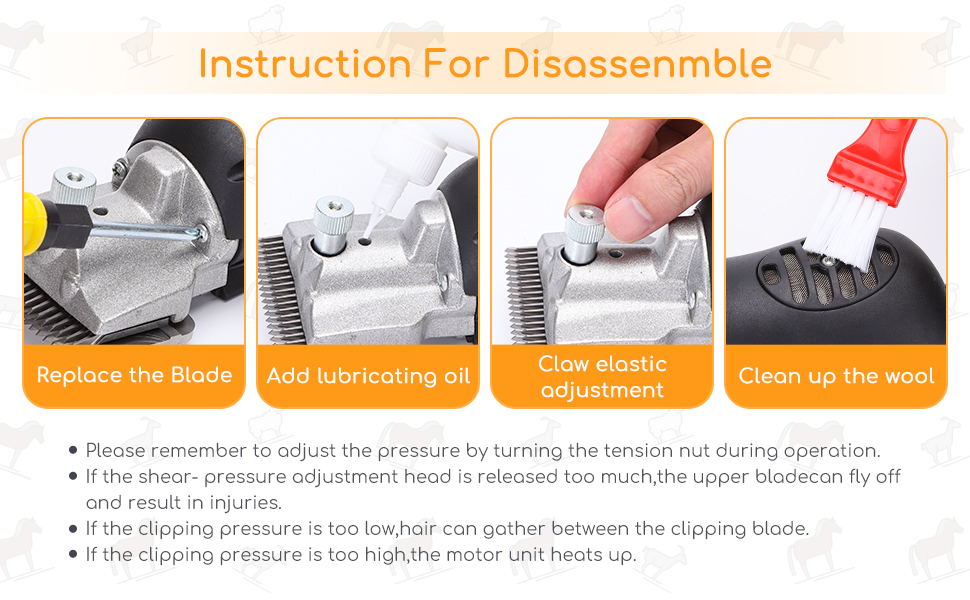 Instruction For Disassenmble

Replace the Blade

Add lubricating oil

Claw elastic adjustment

Clean up the wool

• Please remember to adjust the pressure by turning the tension nut during operation.
• If the shear- pressure adjustment head is released too much,the upper bladecan fly off and result in injuries.
• If the clipping pressure is too low,hair can gather between the clipping blade.
• If the clipping pressure is too high,the motor unit heats up.