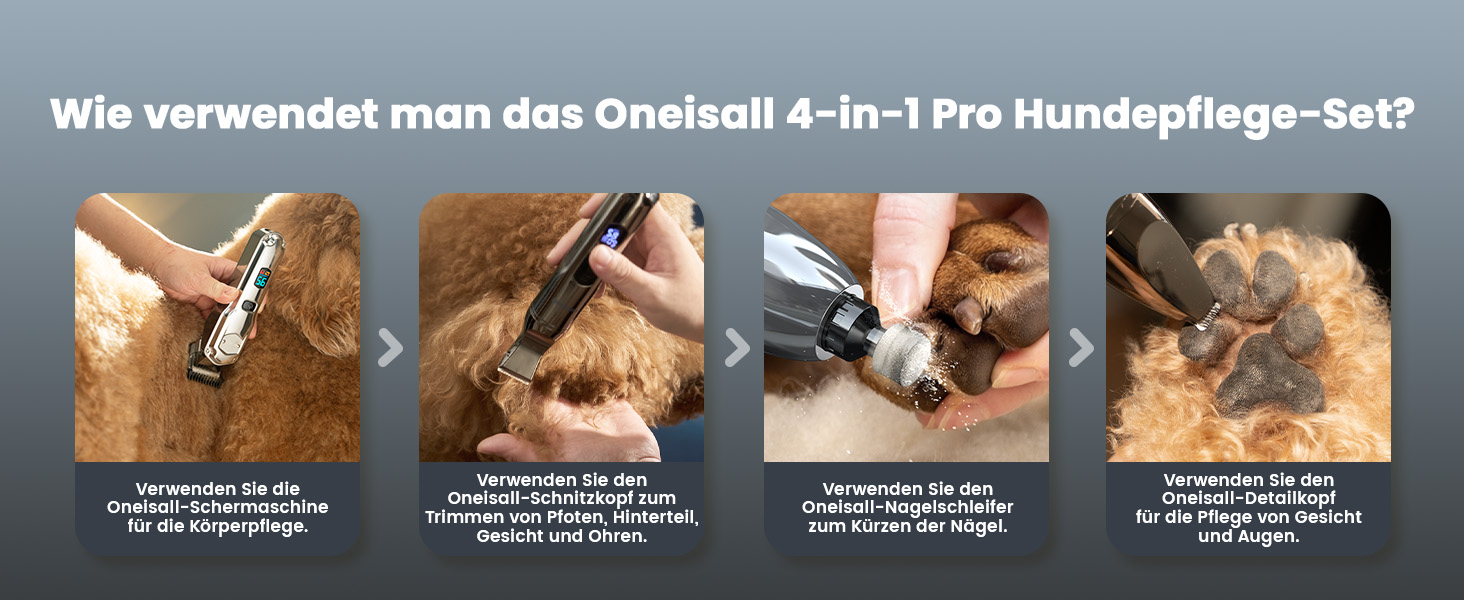 Wie verwendet man das Oneisall 4-in-1 Pro Hundepflege-Set?

Verwenden Sie die Oneisall-Schermaschine für die Körperpflege.

Verwenden Sie den Oneisall-Schnitzkopf zum Trimmen von Pfoten, Hinterteil, Gesicht und Ohren.

Verwenden Sie den Oneisall-Nagelschleifer zum Kürzen der Nägel.

Verwenden Sie den Oneisall-Detailkopf für die Pflege von Gesicht und Augen.