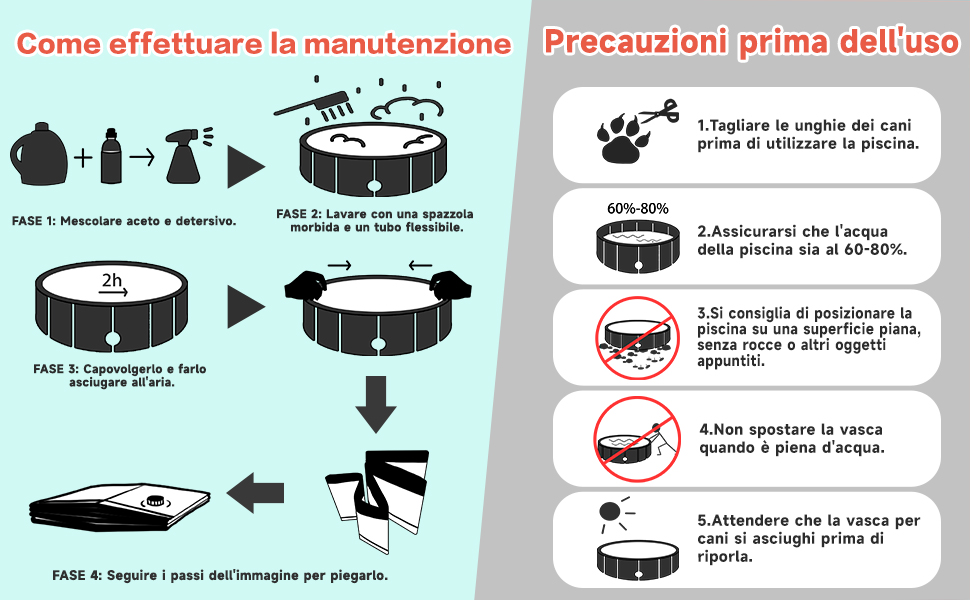 Come effettuare la manutenzione

FASE 1: Mescolare aceto e detersivo.

FASE 2: Lavare con una spazzola morbida e un tubo flessibile.

2h

FASE 3: Capovolgerlo e farlo asciugare all'aria.

FASE 4: Seguire i passi dell'immagine per piegarlo.

Precauzioni prima dell'uso

1.Tagliare le unghie dei cani prima di utilizzare la piscina.

60%-80%

2.Assicurarsi che l'acqua della piscina sia al 60-80%.

3.Si consiglia di posizionare la piscina su una superficie piana, senza rocce o altri oggetti appuntiti.

4.Non spostare la vasca quando è piena d'acqua.

5.Attendere che la vasca per cani si asciughi prima di riporla.