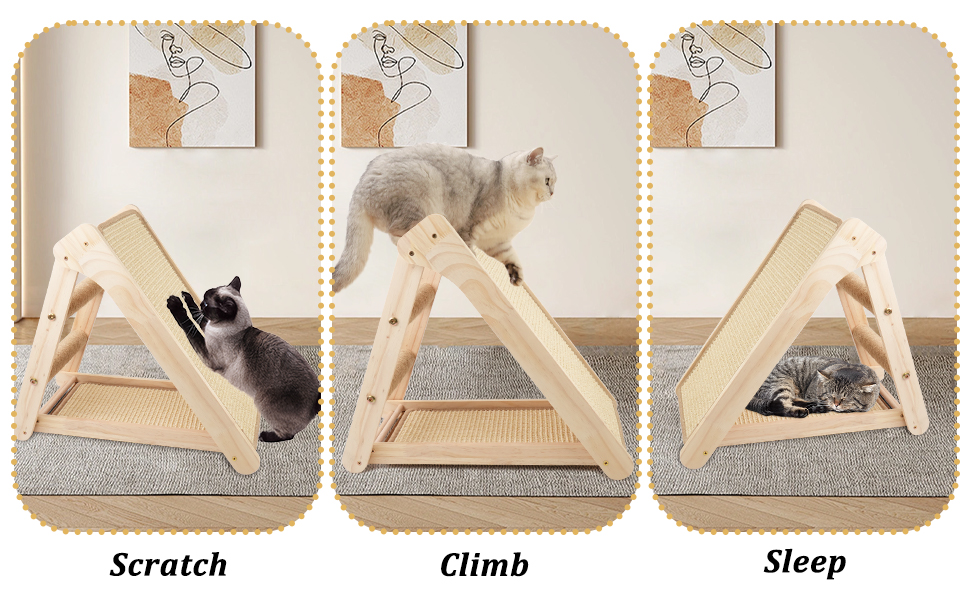 Scratch

Climb

Sleep