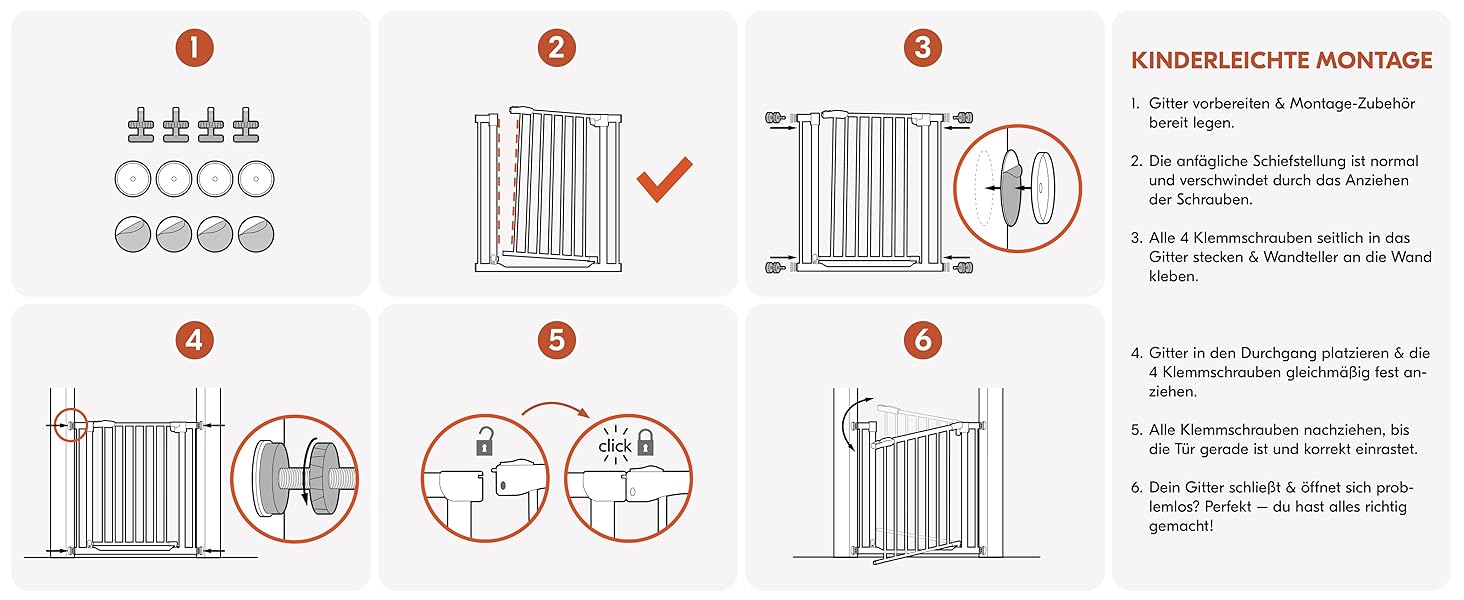 1

2

3

4

5

click

6

KINDERLEICHTE MONTAGE

1. Gitter vorbereiten & Montage-Zubehör bereit legen.

2. Die anfägliche Schiefstellung ist normal und verschwindet durch das Anziehen der Schrauben.

3. Alle 4 Klemmschrauben seitlich in das Gitter stecken & Wandteller an die Wand kleben.

4. Gitter in den Durchgang platzieren & die 4 Klemmschrauben gleichmäßig fest anziehen.

5. Alle Klemmschrauben nachziehen, bis die Tür gerade ist und korrekt einrastet.

6. Dein Gitter schließt & öffnet sich problemlos? Perfekt — du hast alles richtig gemacht!