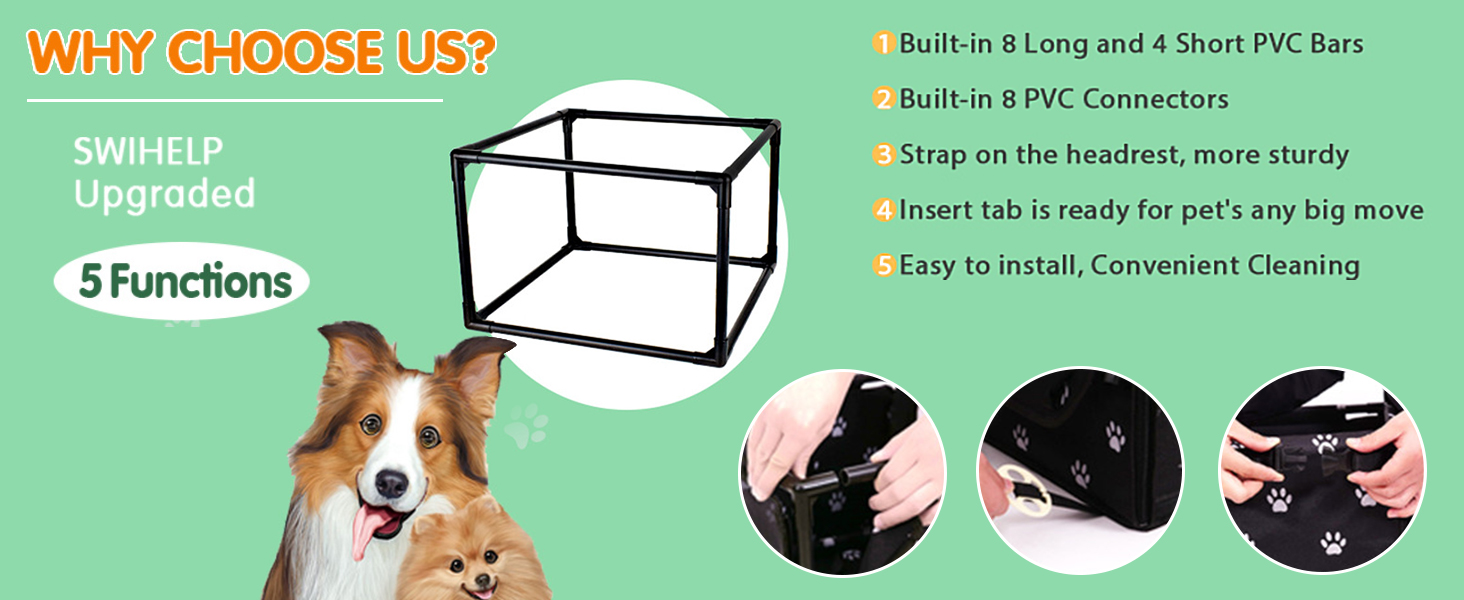 WHY CHOOSE US?

SWIHELP Upgraded

5 Functions

1 Built-in 8 Long and 4 Short PVC Bars

2 Built-in 8 PVC Connectors

3 Strap on the headrest, more sturdy

4 Insert tab is ready for pet's any big move

5 Easy to install, Convenient Cleaning