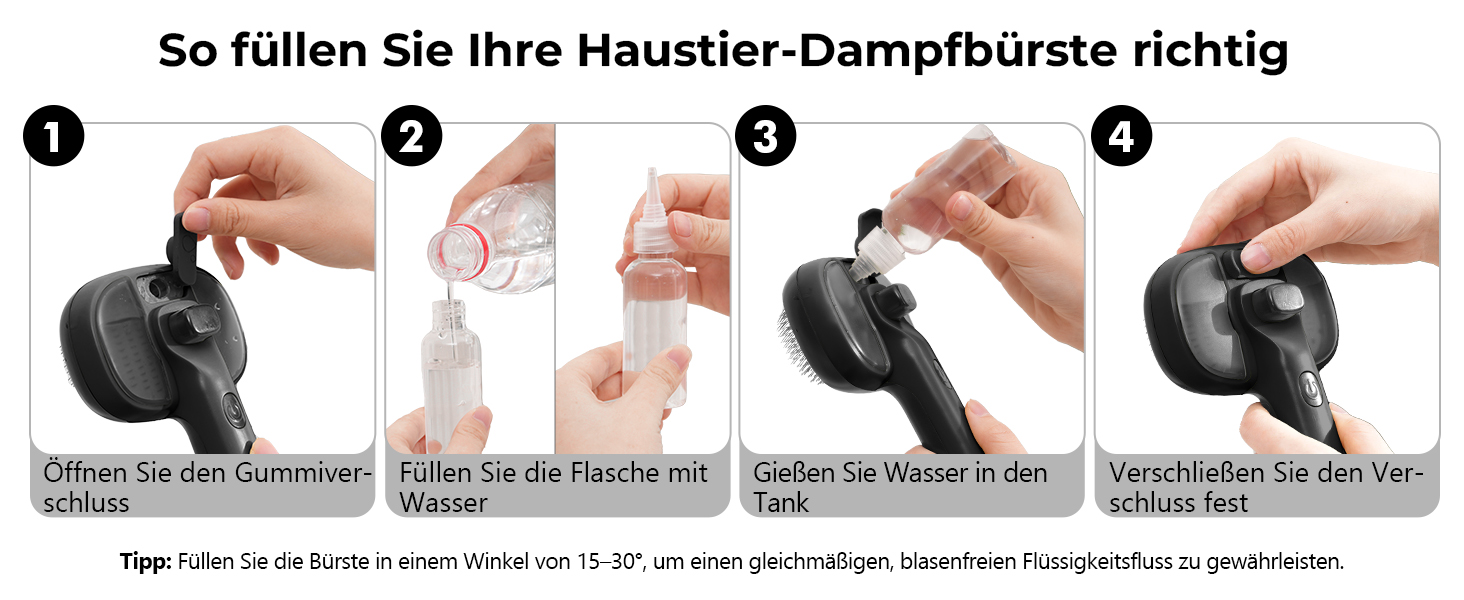 So füllen Sie Ihre Haustier-Dampfbürste richtig

1
Öffnen Sie den Gummiverschluss

2
Füllen Sie die Flasche mit Wasser

3
Gießen Sie Wasser in den Tank

4
Verschließen Sie den Verschluss fest

Tipp: Füllen Sie die Bürste in einem Winkel von 15–30°, um einen gleichmäßigen, blasenfreien Flüssigkeitsfluss zu gewährleisten.