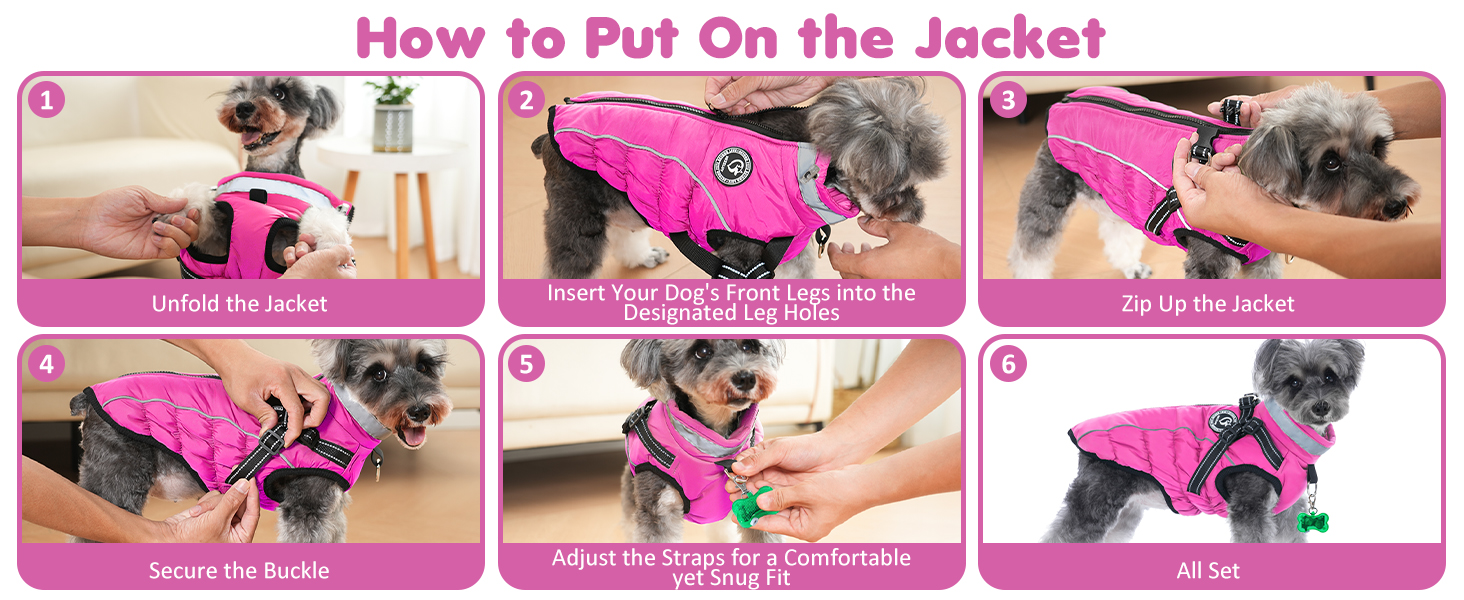 How to Put On the Jacket

1
Unfold the Jacket

2
Insert Your Dog's Front Legs into the Designated Leg Holes

3
Zip Up the Jacket

4
Secure the Buckle

5
Adjust the Straps for a Comfortable yet Snug Fit

6
All Set