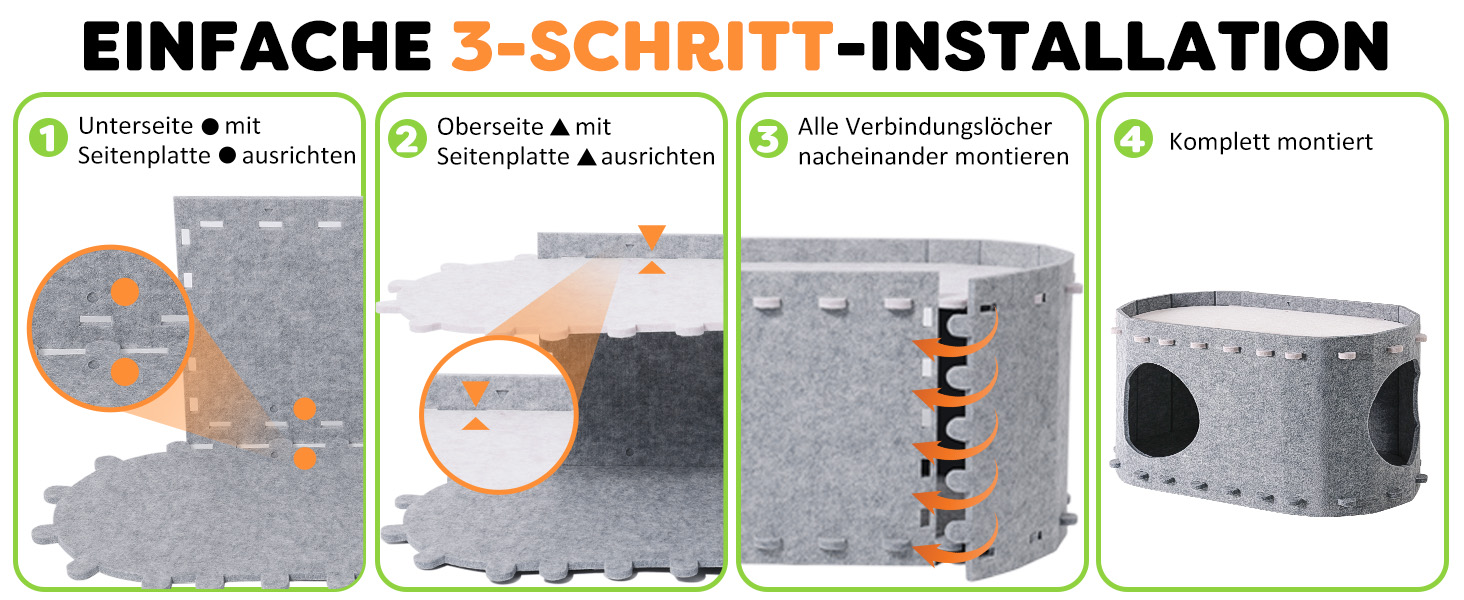 EINFACHE 3-SCHRITT-INSTALLATION

1 Unterseite ● mit Seitenplatte ● ausrichten

2 Oberseite ▲ mit Seitenplatte ▲ ausrichten

3 Alle Verbindungslöcher nacheinander montieren

4 Komplett montiert