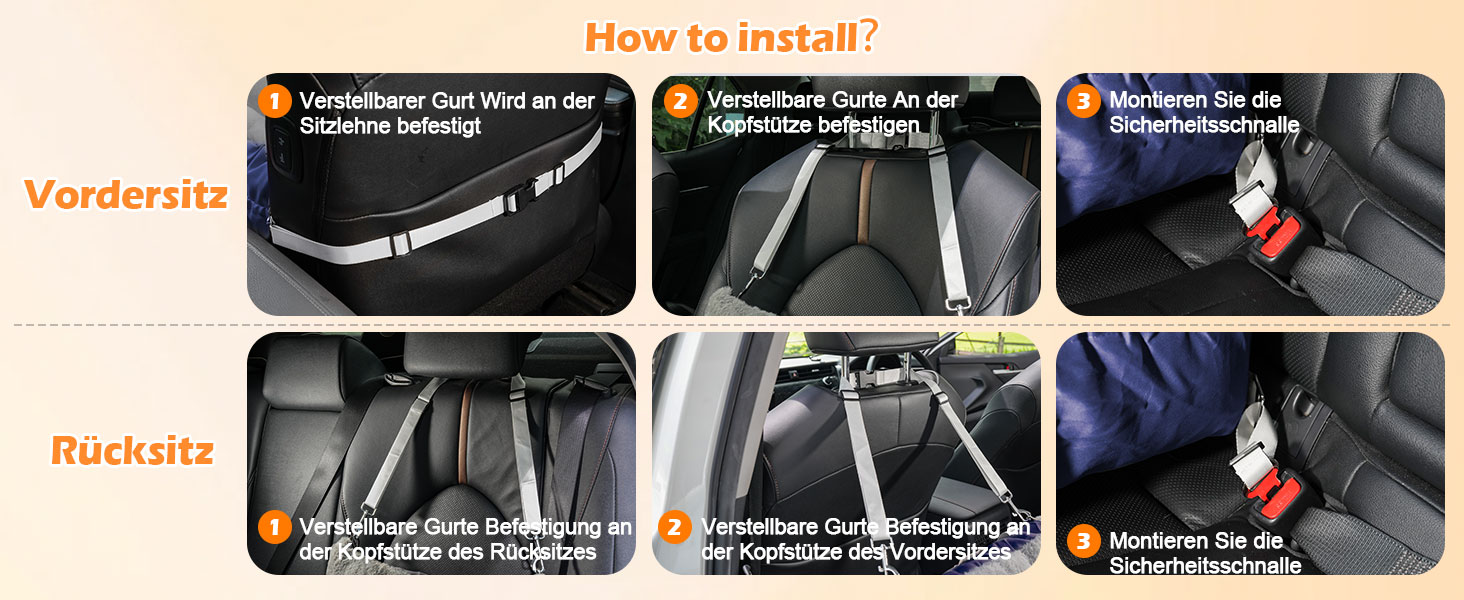 How to install?

Vordersitz

1 Verstellbarer Gurt Wird an der Sitzlehne befestigt

2 Verstellbare Gurte An der Kopfstütze befestigen

3 Montieren Sie die Sicherheitsschnalle

Rücksitz

1 Verstellbare Gurte Befestigung an der Kopfstütze des Rücksitzes

2 Verstellbare Gurte Befestigung an der Kopfstütze des Vordersitzes

3 Montieren Sie die Sicherheitsschnalle