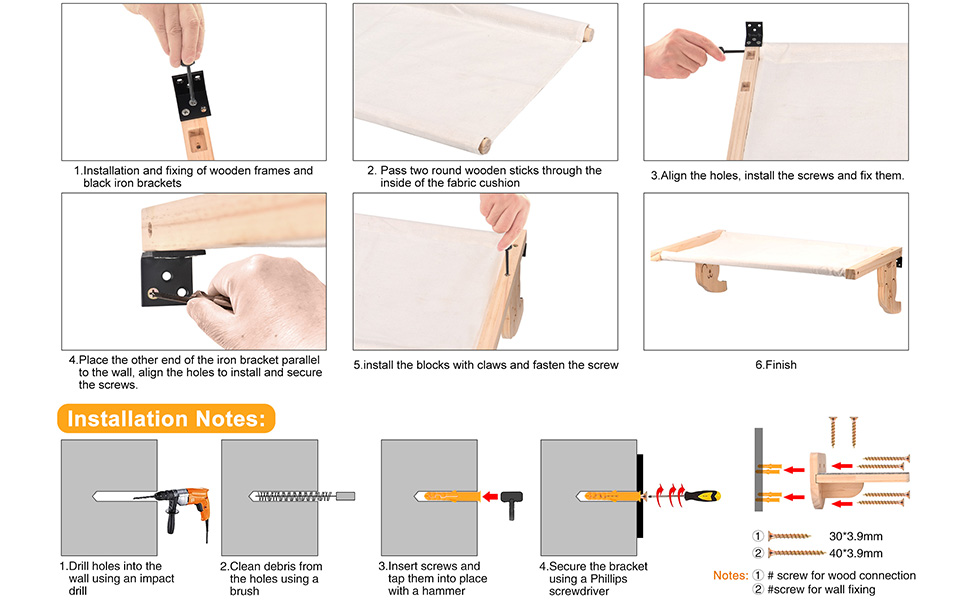 1.Installation and fixing of wooden frames and black iron brackets

2. Pass two round wooden sticks through the inside of the fabric cushion

3.Align the holes, install the screws and fix them.

4.Place the other end of the iron bracket parallel to the wall, align the holes to install and secure the screws.

5.install the blocks with claws and fasten the screw

6.Finish

Installation Notes:

1.Drill holes into the wall using an impact drill

2.Clean debris from the holes using a brush

3.Insert screws and tap them into place with a hammer

4.Secure the bracket using a Phillips screwdriver

① 30*3.9mm
② 40*3.9mm

Notes: ① # screw for wood connection
② #screw for wall fixing