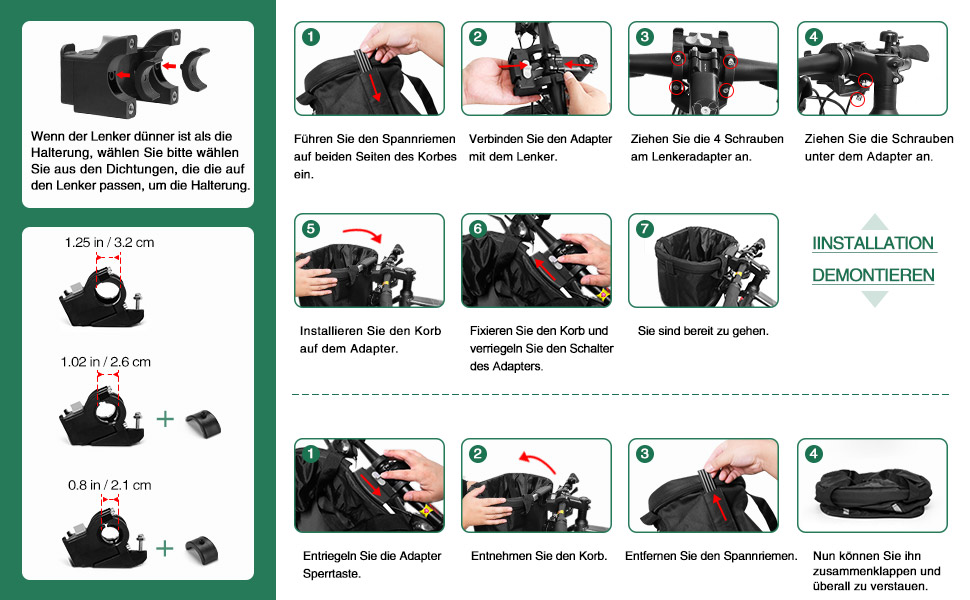 Wenn der Lenker dünner ist als die Halterung, wählen Sie bitte wählen Sie aus den Dichtungen, die die auf den Lenker passen, um die Halterung.

1.25 in / 3.2 cm

1.02 in / 2.6 cm

0.8 in / 2.1 cm

1
Führen Sie den Spannriemen auf beiden Seiten des Korbes ein.

2
Verbinden Sie den Adapter mit dem Lenker.

3
Ziehen Sie die 4 Schrauben am Lenkeradapter an.

4
Ziehen Sie die Schrauben unter dem Adapter an.

5
Installieren Sie den Korb auf dem Adapter.

6
Fixieren Sie den Korb und verriegeln Sie den Schalter des Adapters.

7
Sie sind bereit zu gehen.

IINSTALLATION

DEMONTIEREN

1
Entriegeln Sie die Adapter Sperrtaste.

2
Entnehmen Sie den Korb.

3
Entfernen Sie den Spannriemen.

4
Nun können Sie ihn zusammenklappen und überall zu verstauen.