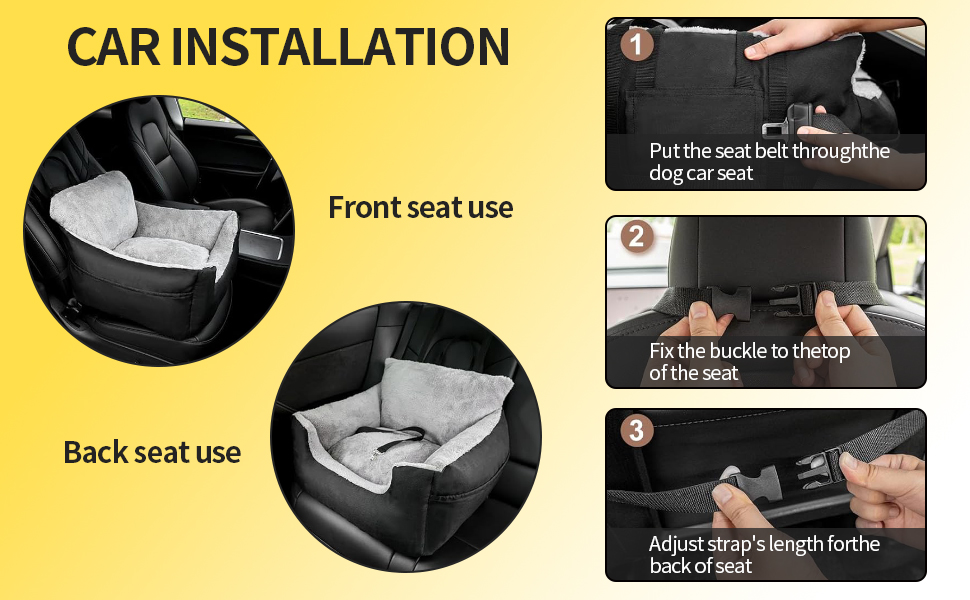 CAR INSTALLATION

Front seat use

Back seat use

1
Put the seat belt throughthe dog car seat

2
Fix the buckle to thetop of the seat

3
Adjust strap's length forthe back of seat