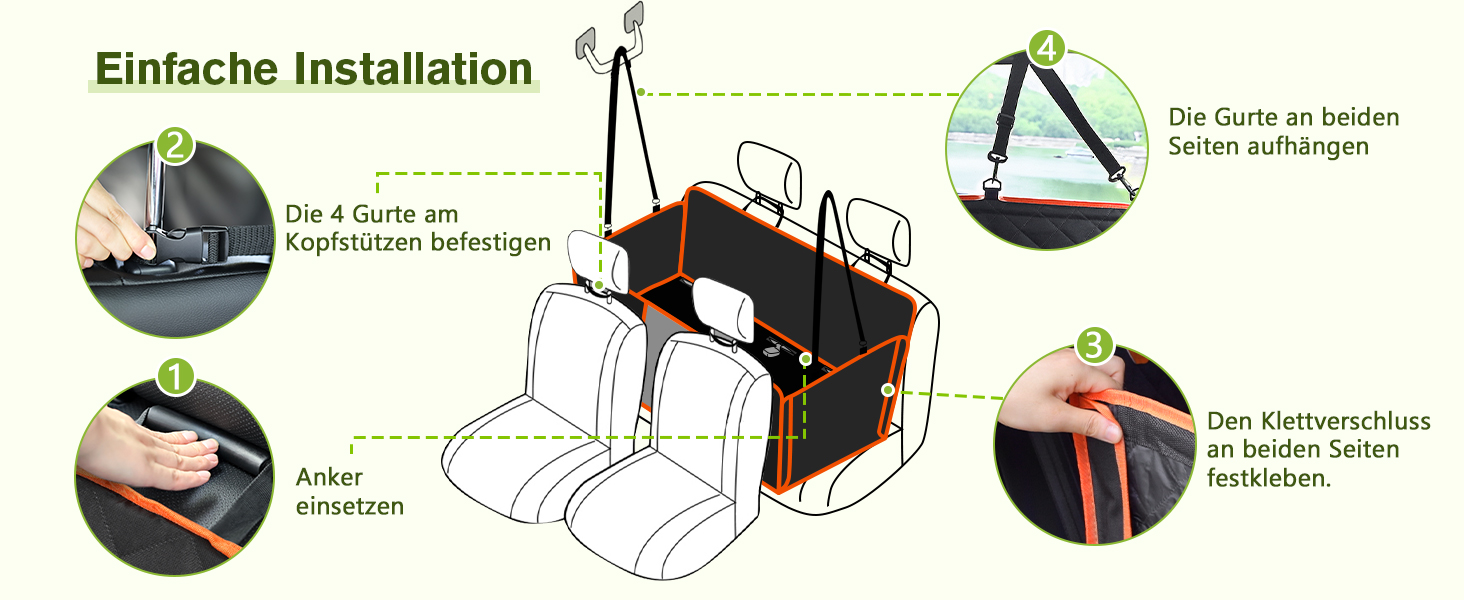 Einfache Installation

2

Die 4 Gurte am Kopfstützen befestigen

1

Anker einsetzen

4

Die Gurte an beiden Seiten aufhängen

3

Den Klettverschluss an beiden Seiten festkleben.