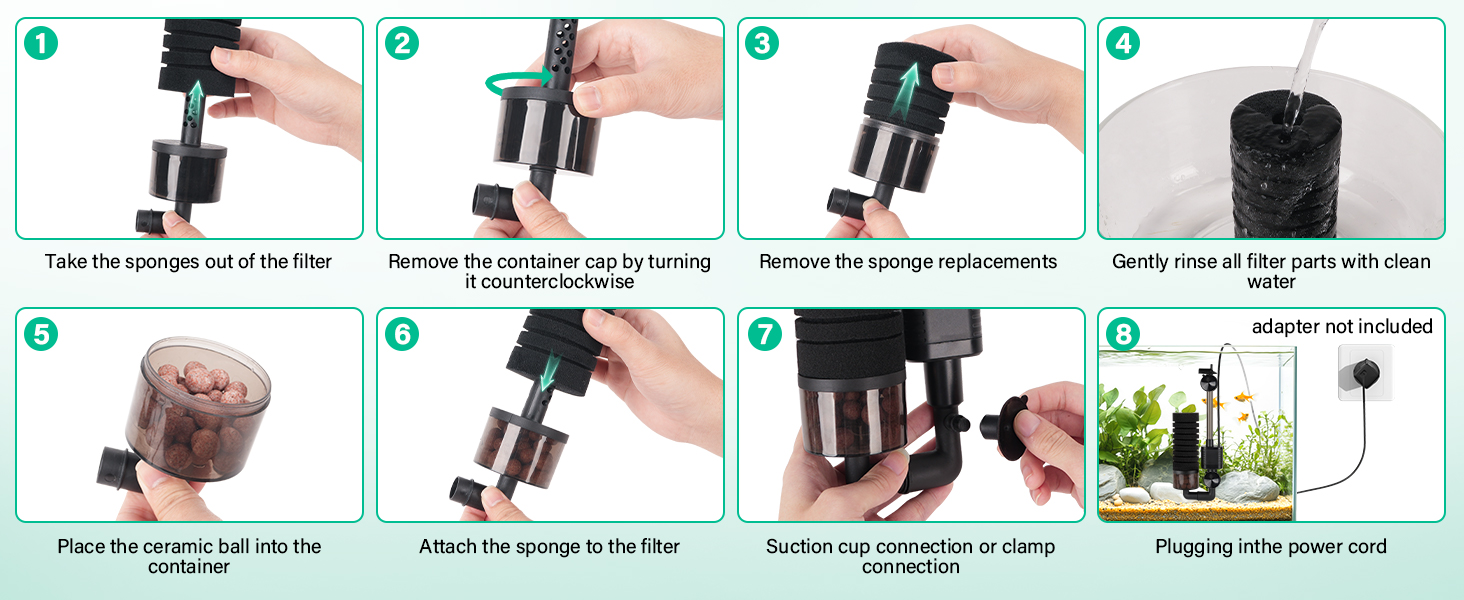 1
Take the sponges out of the filter

2
Remove the container cap by turning it counterclockwise

3
Remove the sponge replacements

4
Gently rinse all filter parts with clean water

5
Place the ceramic ball into the container

6
Attach the sponge to the filter

7
Suction cup connection or clamp connection

8
adapter not included
Plugging inthe power cord