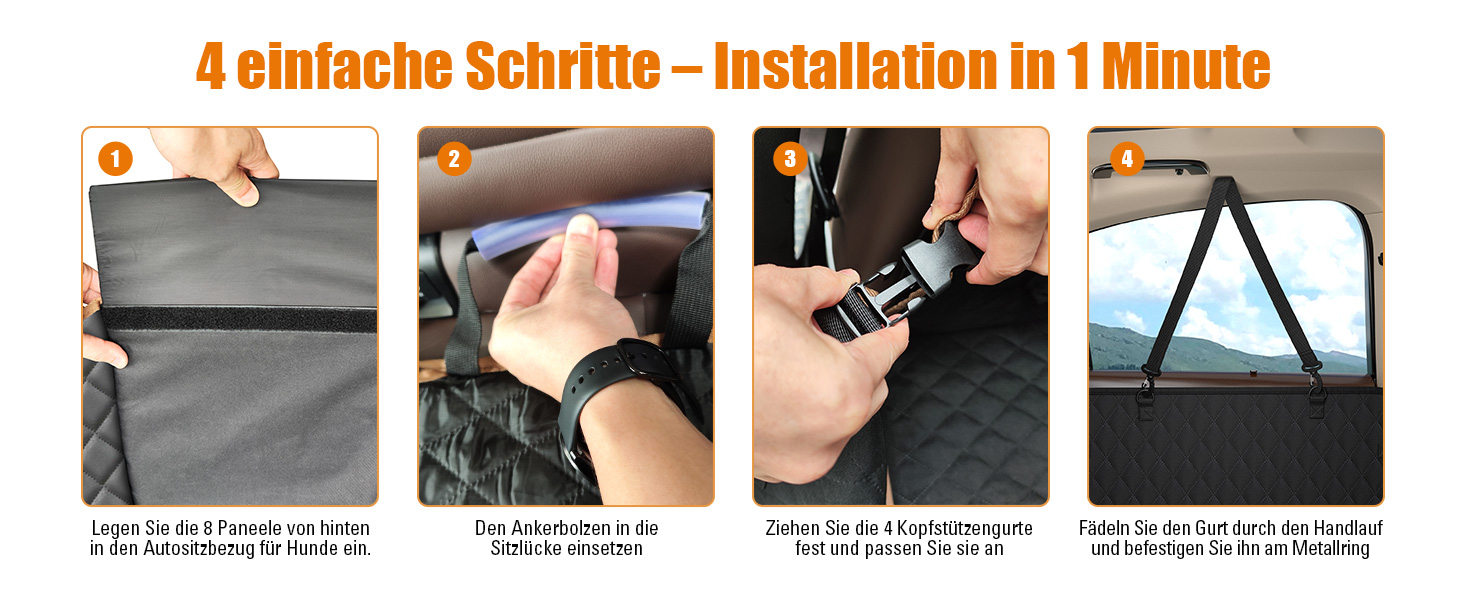 4 einfache Schritte – Installation in 1 Minute

1

Legen Sie die 8 Paneele von hinten in den Autositzbezug für Hunde ein.

2

Den Ankerbolzen in die Sitzlücke einsetzen

3

Ziehen Sie die 4 Kopfstützengurte fest und passen Sie sie an

4

Fädeln Sie den Gurt durch den Handlauf und befestigen Sie ihn am Metallring