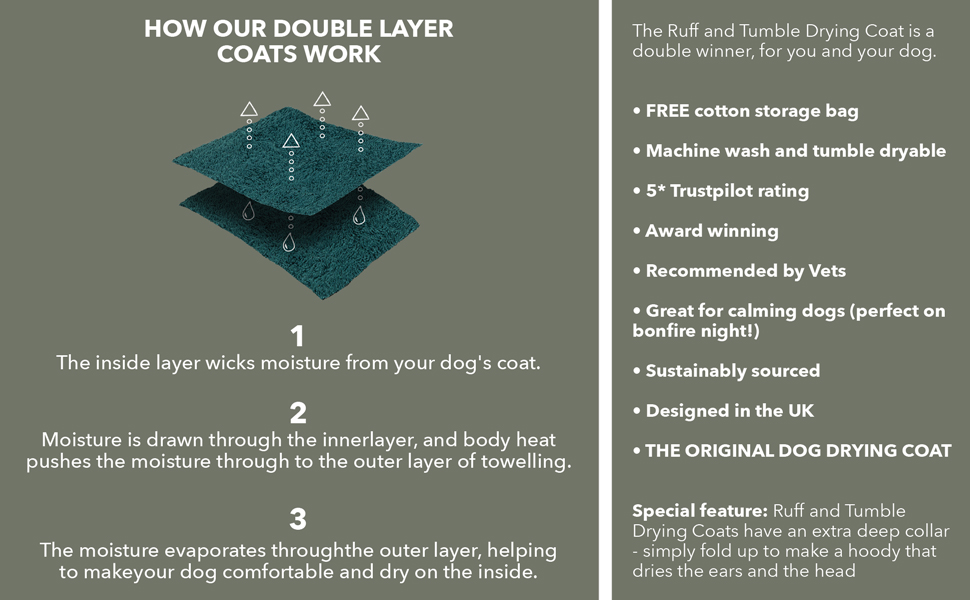 HOW OUR DOUBLE LAYER COATS WORK

1
The inside layer wicks moisture from your dog's coat.

2
Moisture is drawn through the innerlayer, and body heat pushes the moisture through to the outer layer of towelling.

3
The moisture evaporates throughthe outer layer, helping to makeyour dog comfortable and dry on the inside.

The Ruff and Tumble Drying Coat is a double winner, for you and your dog.

• FREE cotton storage bag

• Machine wash and tumble dryable

• 5* Trustpilot rating

• Award winning

• Recommended by Vets

• Great for calming dogs (perfect on bonfire night!)

• Sustainably sourced

• Designed in the UK

• THE ORIGINAL DOG DRYING COAT

Special feature: Ruff and Tumble Drying Coats have an extra deep collar - simply fold up to make a hoody that dries the ears and the head