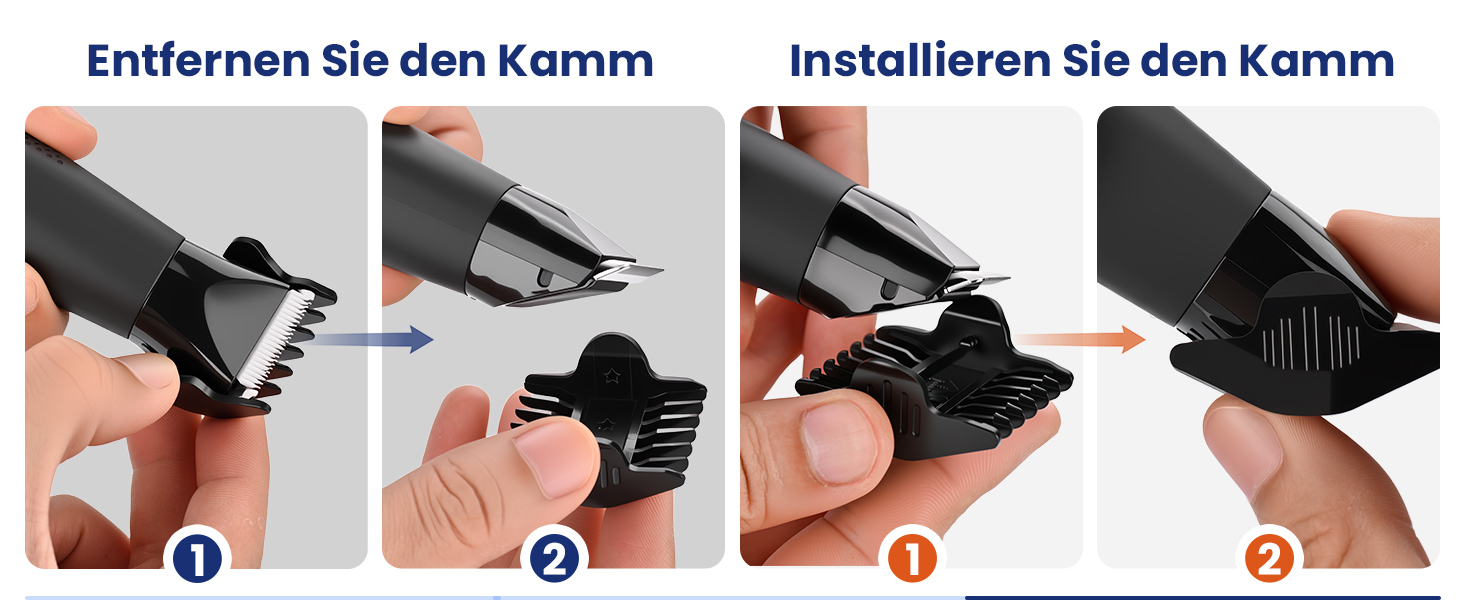 Entfernen Sie den Kamm

1

2

Installieren Sie den Kamm

1

2