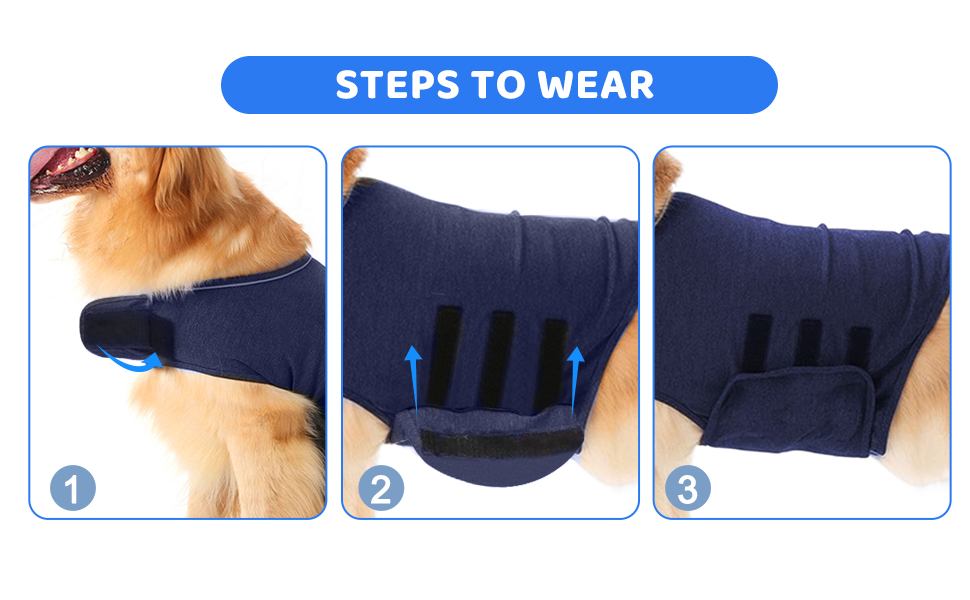 STEPS TO WEAR

1

2

3