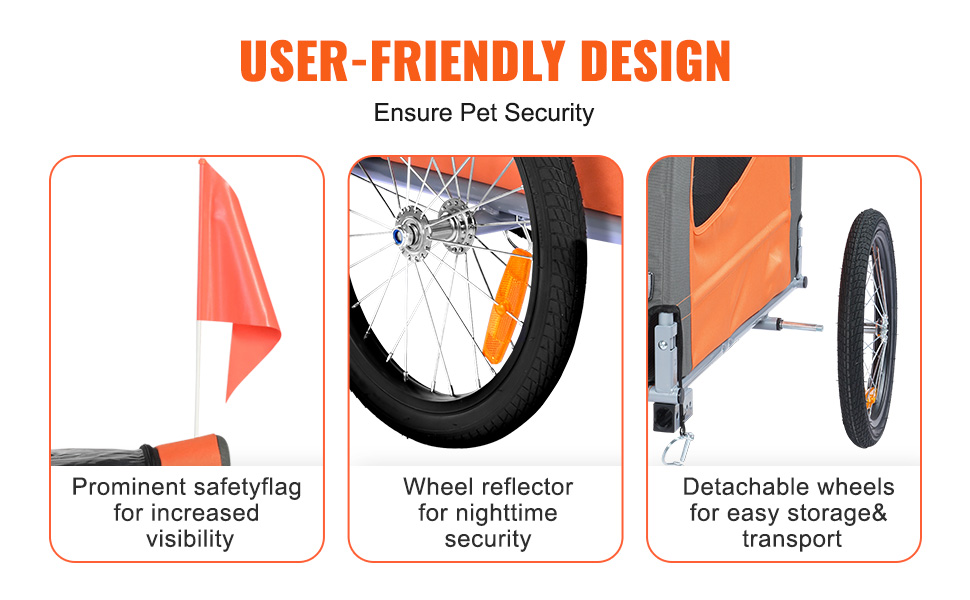 USER-FRIENDLY DESIGN

Ensure Pet Security

Prominent safetyflag for increased visibility

Wheel reflector for nighttime security

Detachable wheels for easy storage& transport