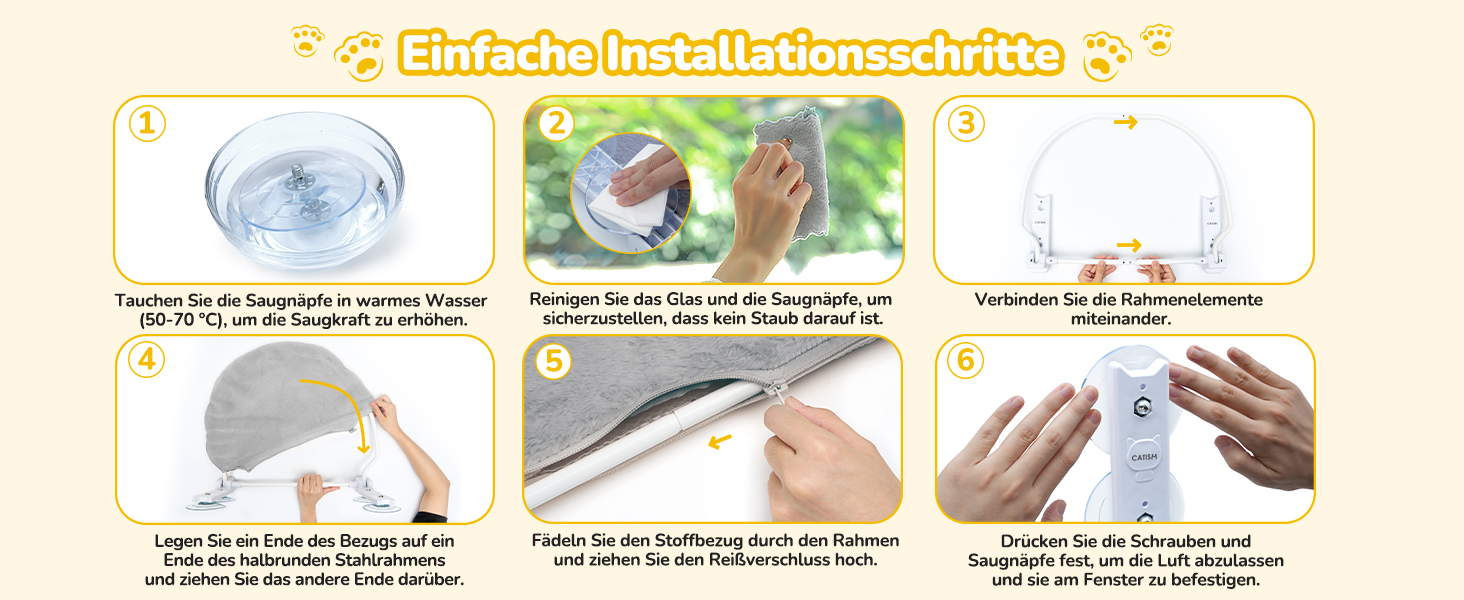 Einfache Installationsschritte

1

Tauchen Sie die Saugnäpfe in warmes Wasser (50-70 °C), um die Saugkraft zu erhöhen.

2

Reinigen Sie das Glas und die Saugnäpfe, um sicherzustellen, dass kein Staub darauf ist.

3

CATISM

CATISM

Verbinden Sie die Rahmenelemente miteinander.

4

Legen Sie ein Ende des Bezugs auf ein Ende des halbrunden Stahlrahmens und ziehen Sie das andere Ende darüber.

5

Fädeln Sie den Stoffbezug durch den Rahmen und ziehen Sie den Reißverschluss hoch.

6

CATISM

Drücken Sie die Schrauben und Saugnäpfe fest, um die Luft abzulassen und sie am Fenster zu befestigen.