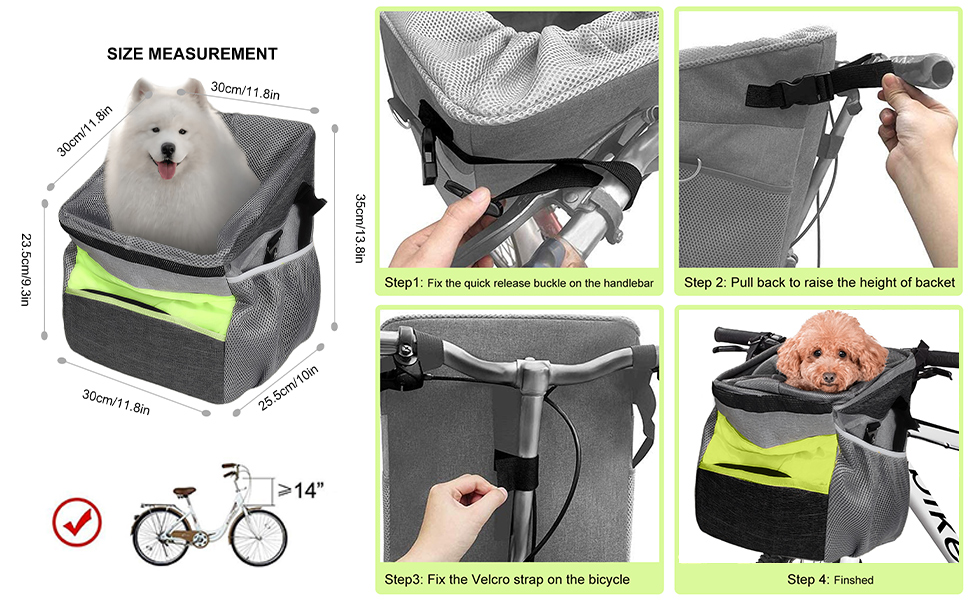 SIZE MEASUREMENT

30cm/11.8in

30cm/11.8in

35cm/13.8in

23.5cm/9.3in

30cm/11.8in

25.5cm/10in

≥14"

Step1: Fix the quick release buckle on the handlebar

Step 2: Pull back to raise the height of backet

Step3: Fix the Velcro strap on the bicycle

Step 4: Finshed