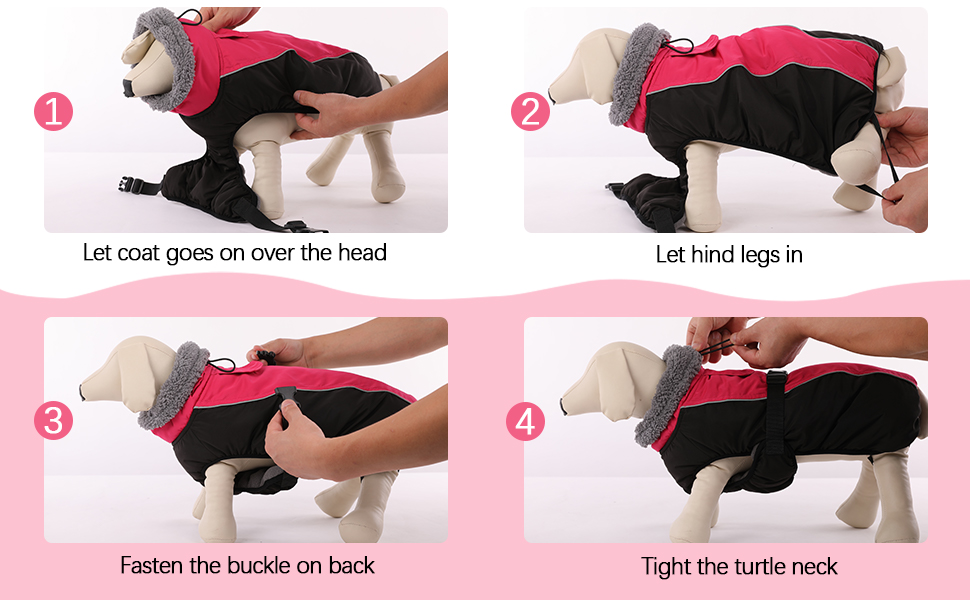 1
Let coat goes on over the head

2
Let hind legs in

3
Fasten the buckle on back

4
Tight the turtle neck