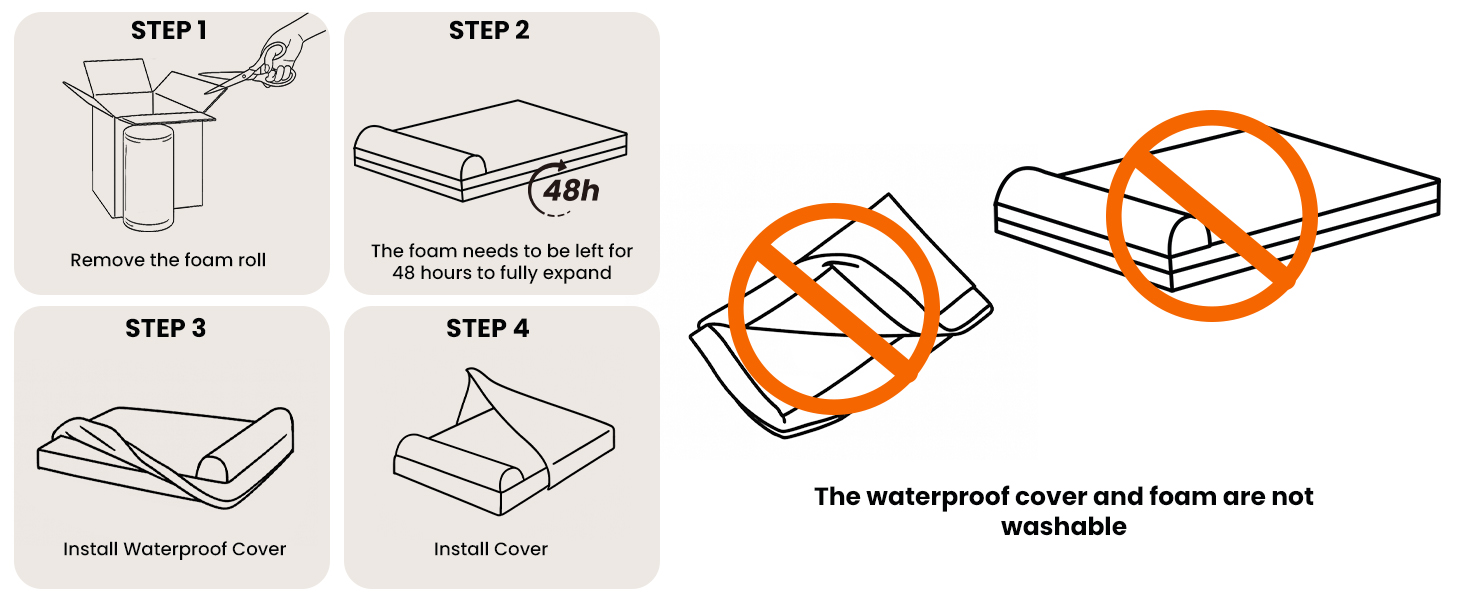 STEP 1

Remove the foam roll

STEP 2

48h

The foam needs to be left for 48 hours to fully expand

STEP 3

Install Waterproof Cover

STEP 4

Install Cover

The waterproof cover and foam are not washable