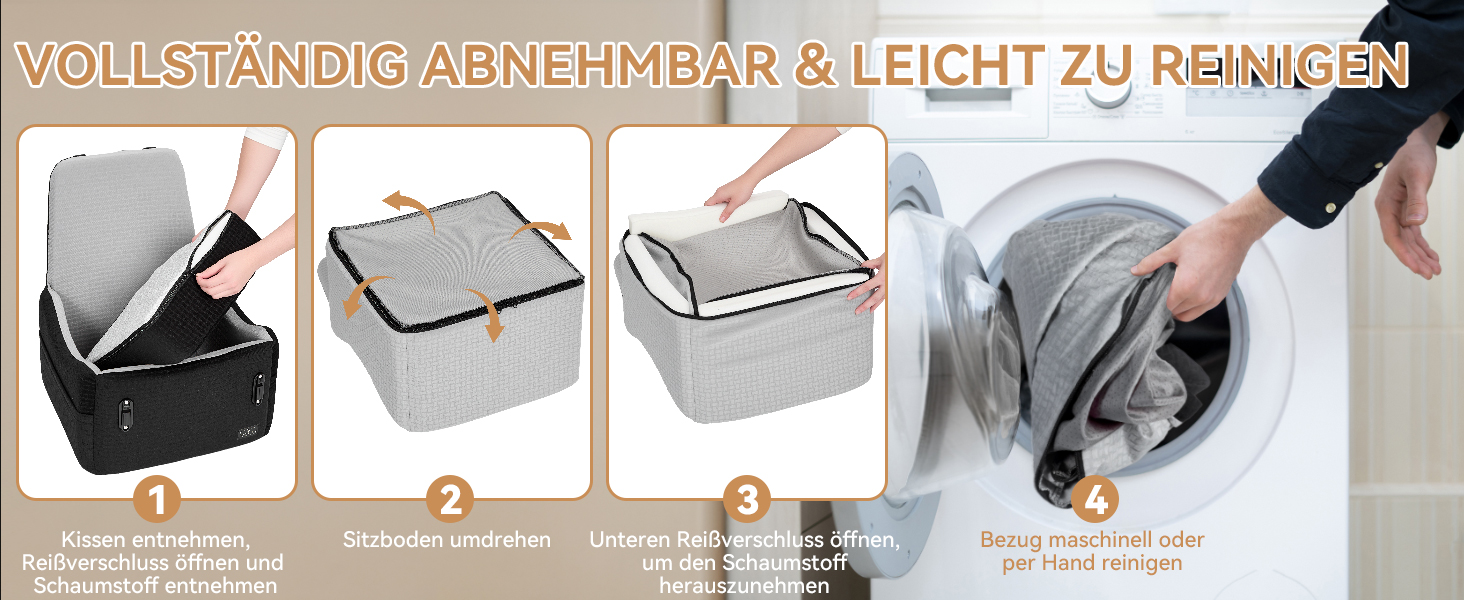 VOLLSTÄNDIG ABNEHMBAR & LEICHT ZU REINIGEN

1
Kissen entnehmen, Reißverschluss öffnen und Schaumstoff entnehmen

2
Sitzboden umdrehen

3
Unteren Reißverschluss öffnen, um den Schaumstoff herauszunehmen

4
Bezug maschinell oder per Hand reinigen