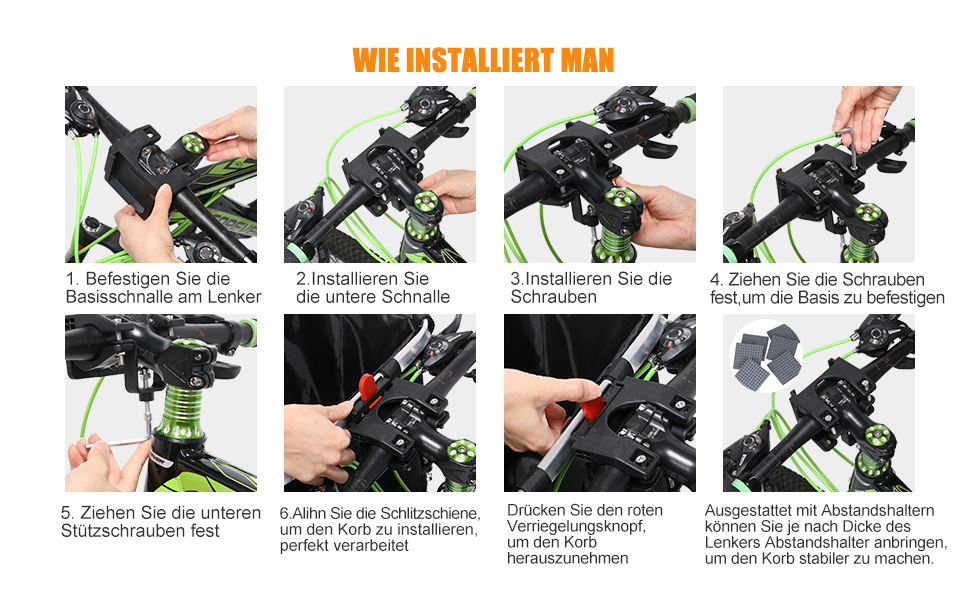 WIE INSTALLIERT MAN

1. Befestigen Sie die Basisschnalle am Lenker

2.Installieren Sie die untere Schnalle

3.Installieren Sie die Schrauben

4. Ziehen Sie die Schrauben fest,um die Basis zu befestigen

5. Ziehen Sie die unteren Stützschrauben fest

6.Alihn Sie die Schlitzschiene, um den Korb zu installieren, perfekt verarbeitet

Drücken Sie den roten Verriegelungsknopf, um den Korb herauszunehmen

Ausgestattet mit Abstandshaltern können Sie je nach Dicke des Lenkers Abstandshalter anbringen, um den Korb stabiler zu machen.