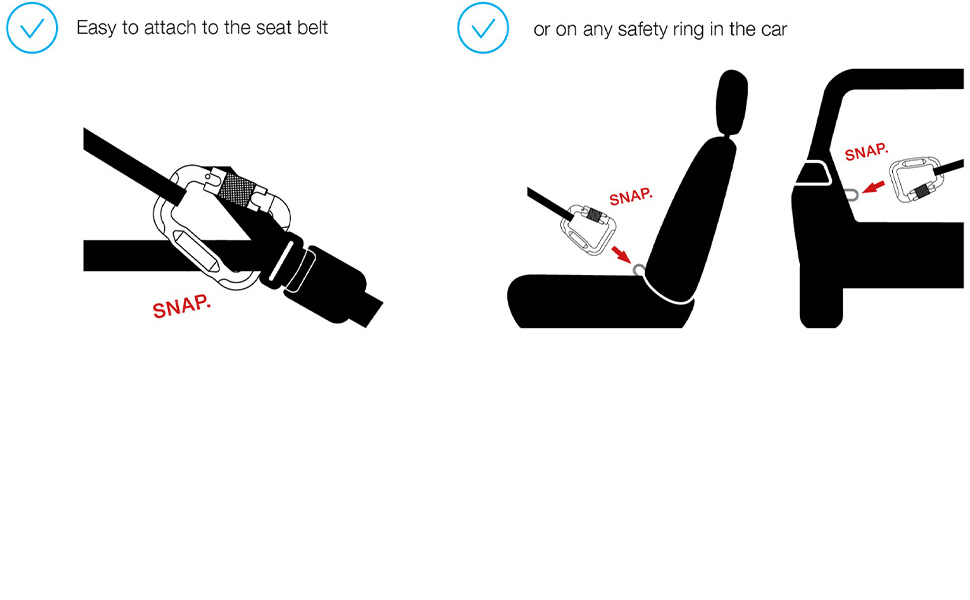 Easy to attach to the seat belt

SNAP.

or on any safety ring in the car

SNAP.

SNAP.