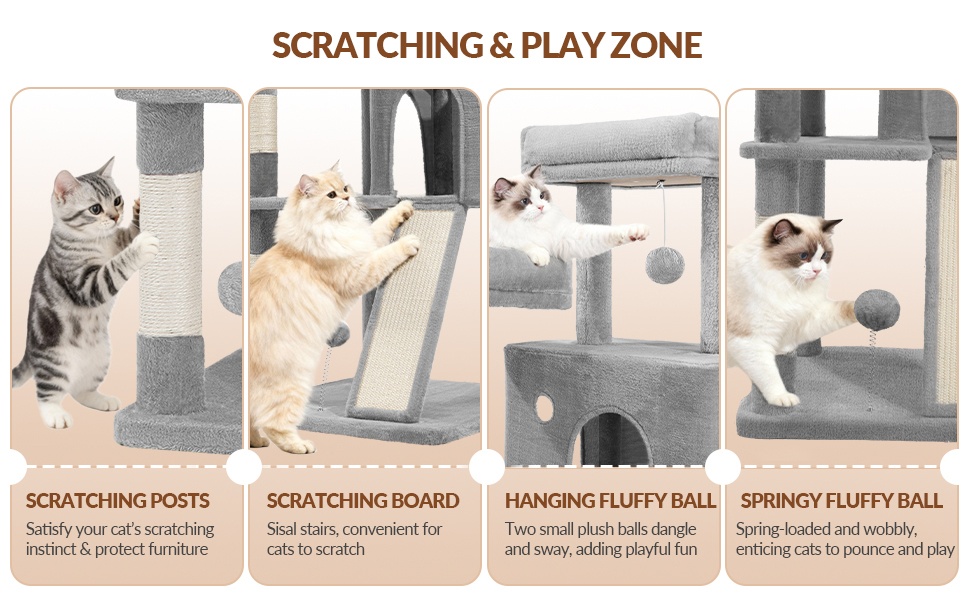 SCRATCHING & PLAY ZONE

SCRATCHING POSTS
Satisfy your cat's scratching instinct & protect furniture

SCRATCHING BOARD
Sisal stairs, convenient for cats to scratch

HANGING FLUFFY BALL
Two small plush balls dangle and sway, adding playful fun

SPRINGY FLUFFY BALL
Spring-loaded and wobbly, enticing cats to pounce and play