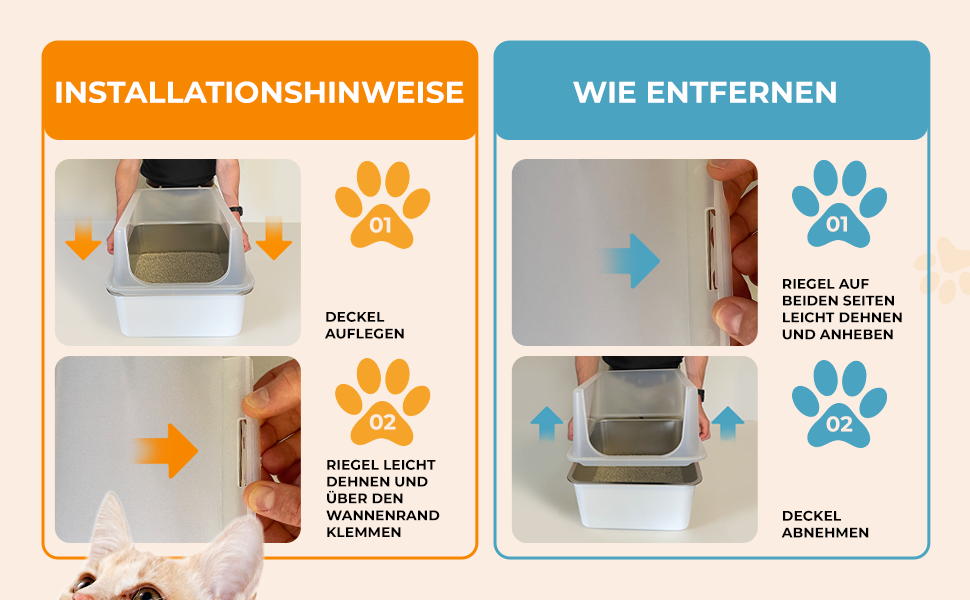 INSTALLATIONSHINWEISE

01

DECKEL AUFLEGEN

02

RIEGEL LEICHT DEHNEN UND ÜBER DEN WANNENRAND KLEMMEN

WIE ENTFERNEN

01

RIEGEL AUF BEIDEN SEITEN LEICHT DEHNEN UND ANHEBEN

02

DECKEL ABNEHMEN